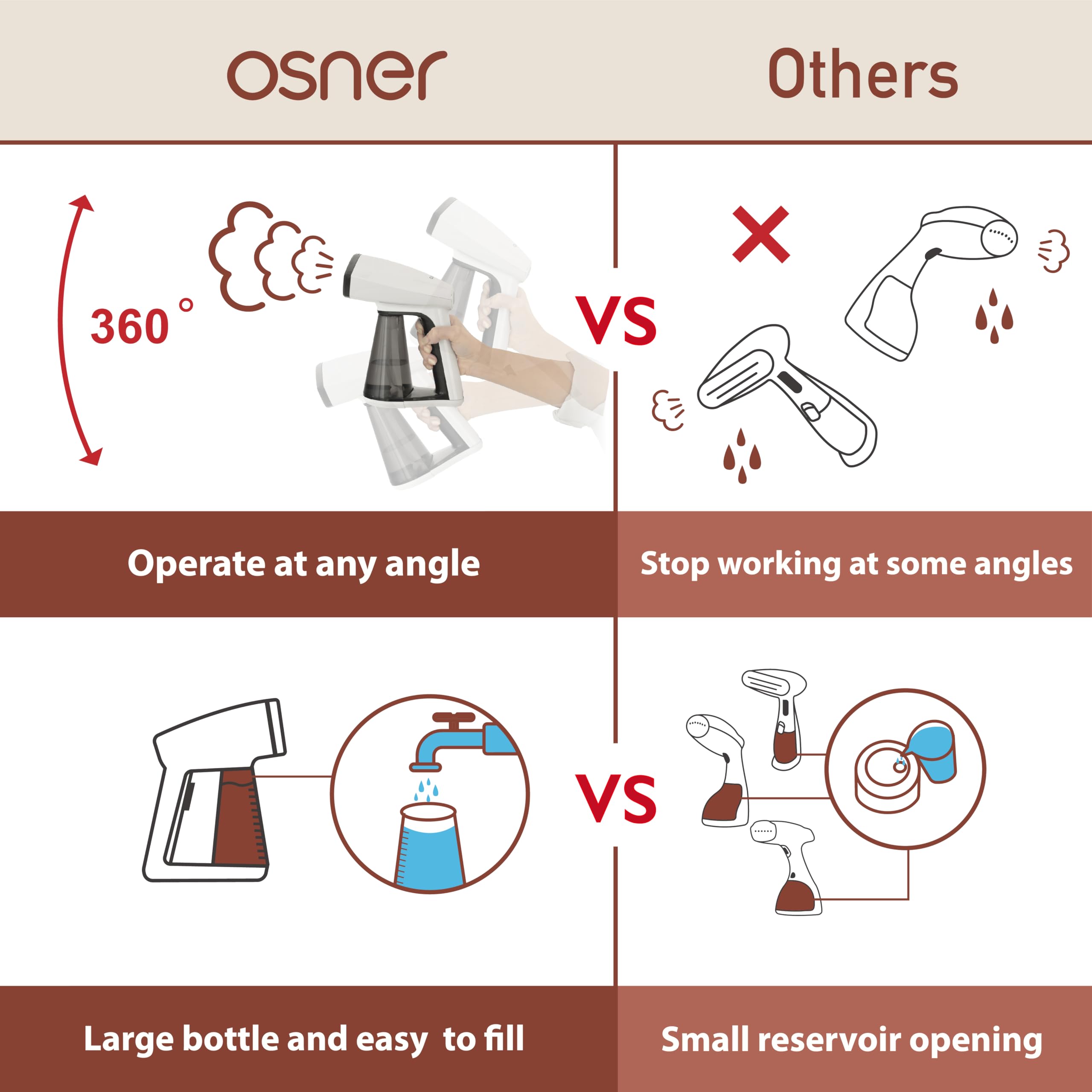 osner

Others

360°

VS

Operate at any angle

Stop working at some angles

VS

Large bottle and easy to fill

Small reservoir opening