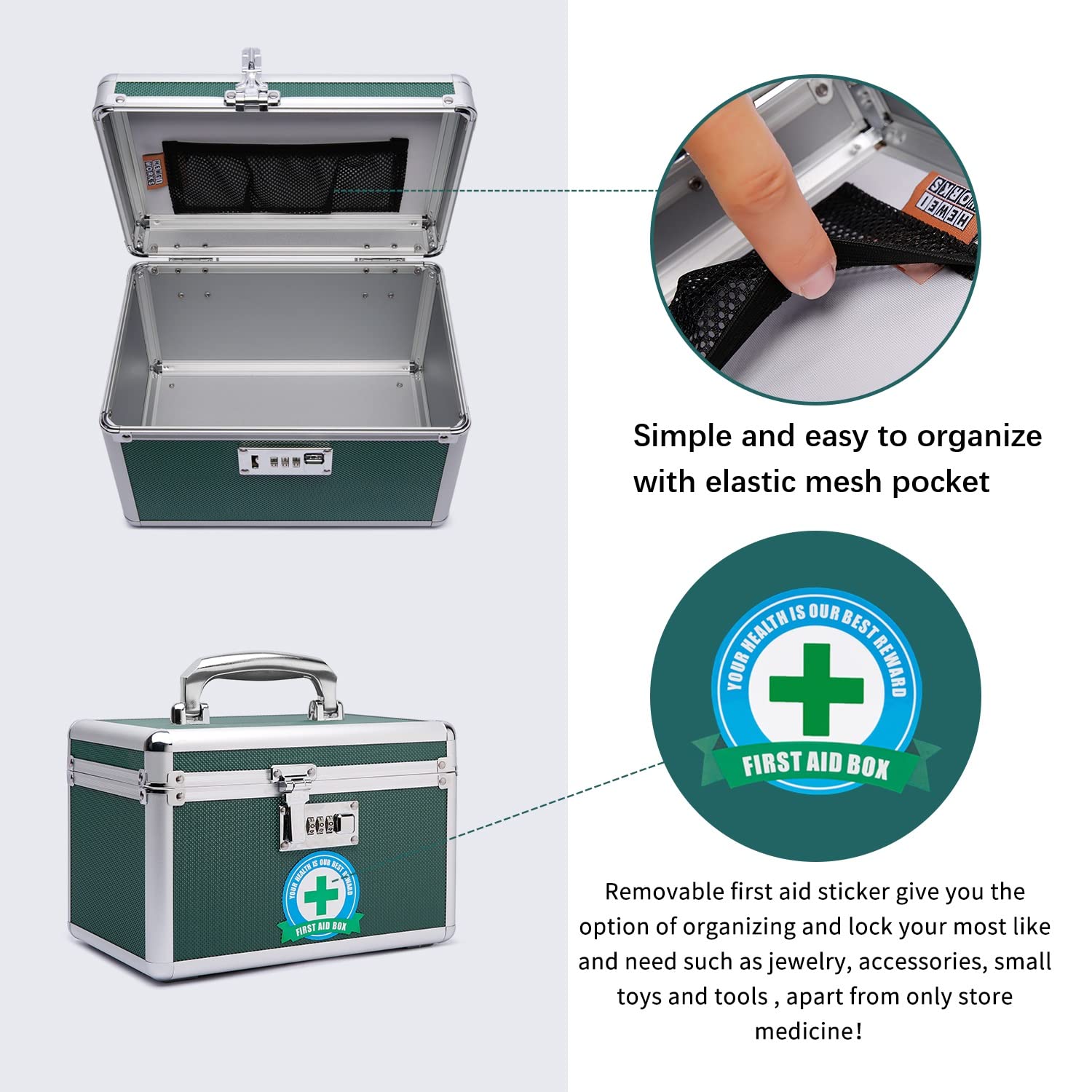 HEWEI WORKS

HEWEI WORKS

Simple and easy to organize with elastic mesh pocket

YOUR HEALTH IS OUR BEST REWARD

FIRST AID BOX

YOUR HEALTH IS OUR BEST REWARD

FIRST AID BOX

Removable first aid sticker give you the option of organizing and lock your most like and need such as jewelry, accessories, small toys and tools , apart from only store medicine!