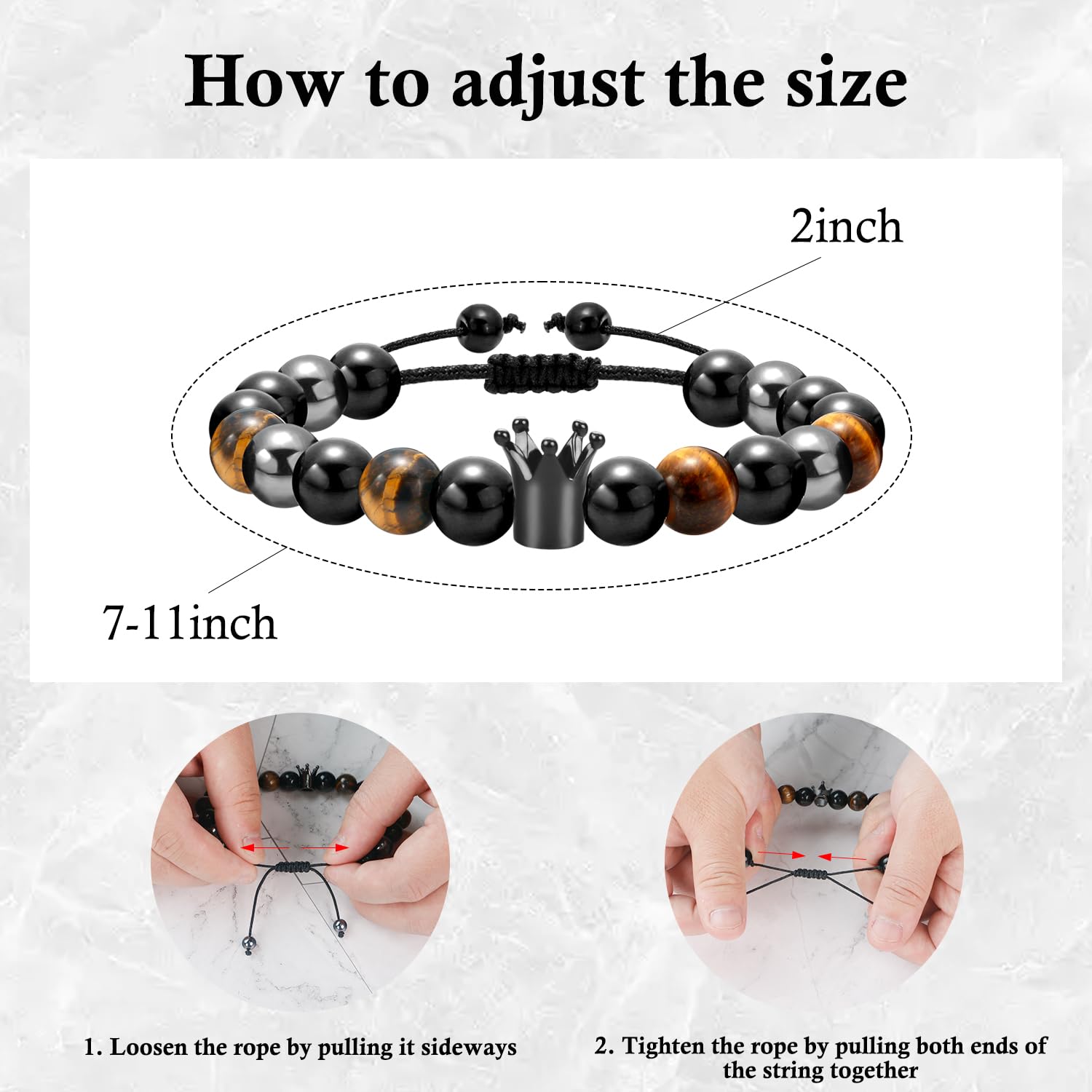 How to adjust the size

2inch

7-11inch

1. Loosen the rope by pulling it sideways

2. Tighten the rope by pulling both ends of the string together