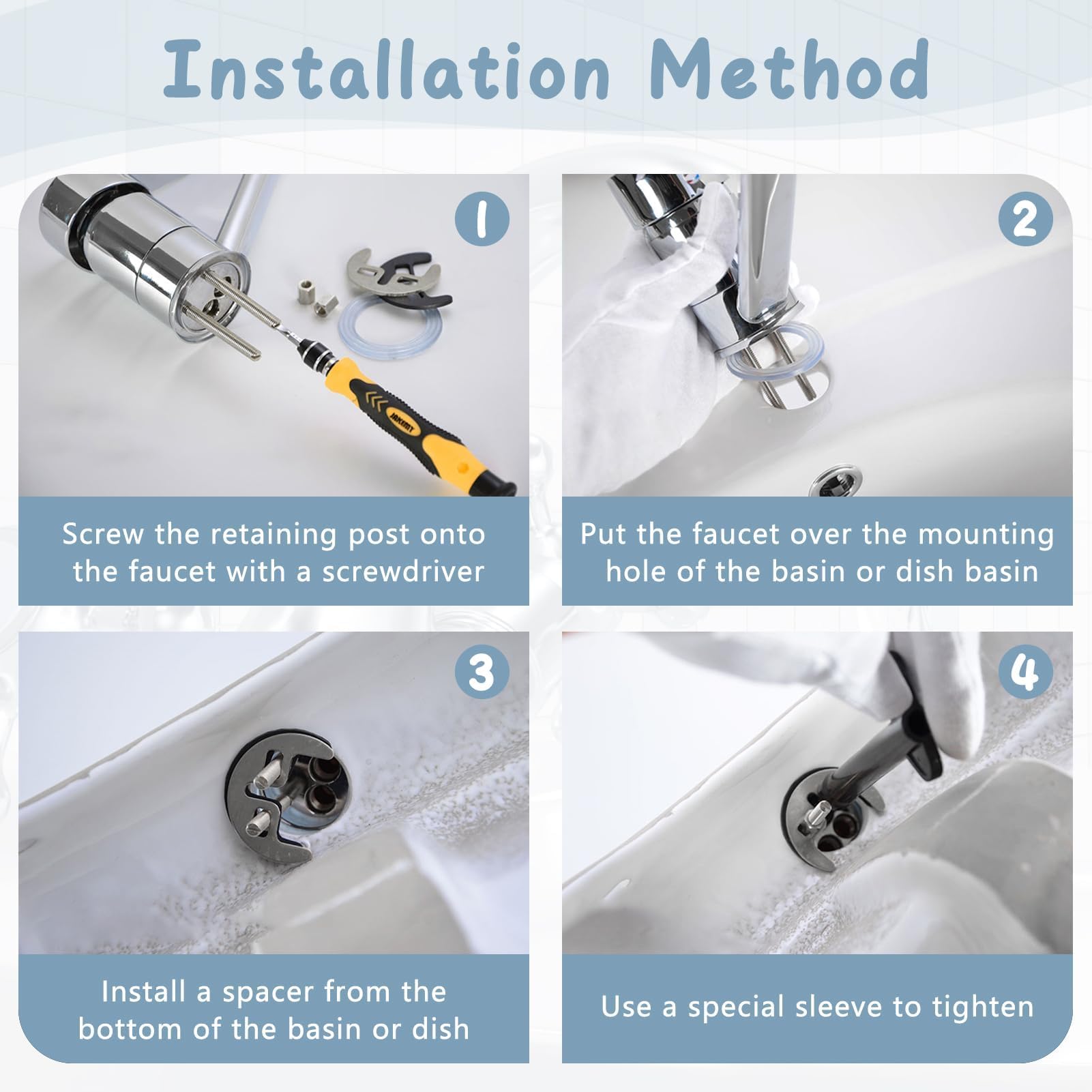 Installation Method

1

JAKEMY

Screw the retaining post onto the faucet with a screwdriver

2

Put the faucet over the mounting hole of the basin or dish basin

3

Install a spacer from the bottom of the basin or dish

4

Use a special sleeve to tighten