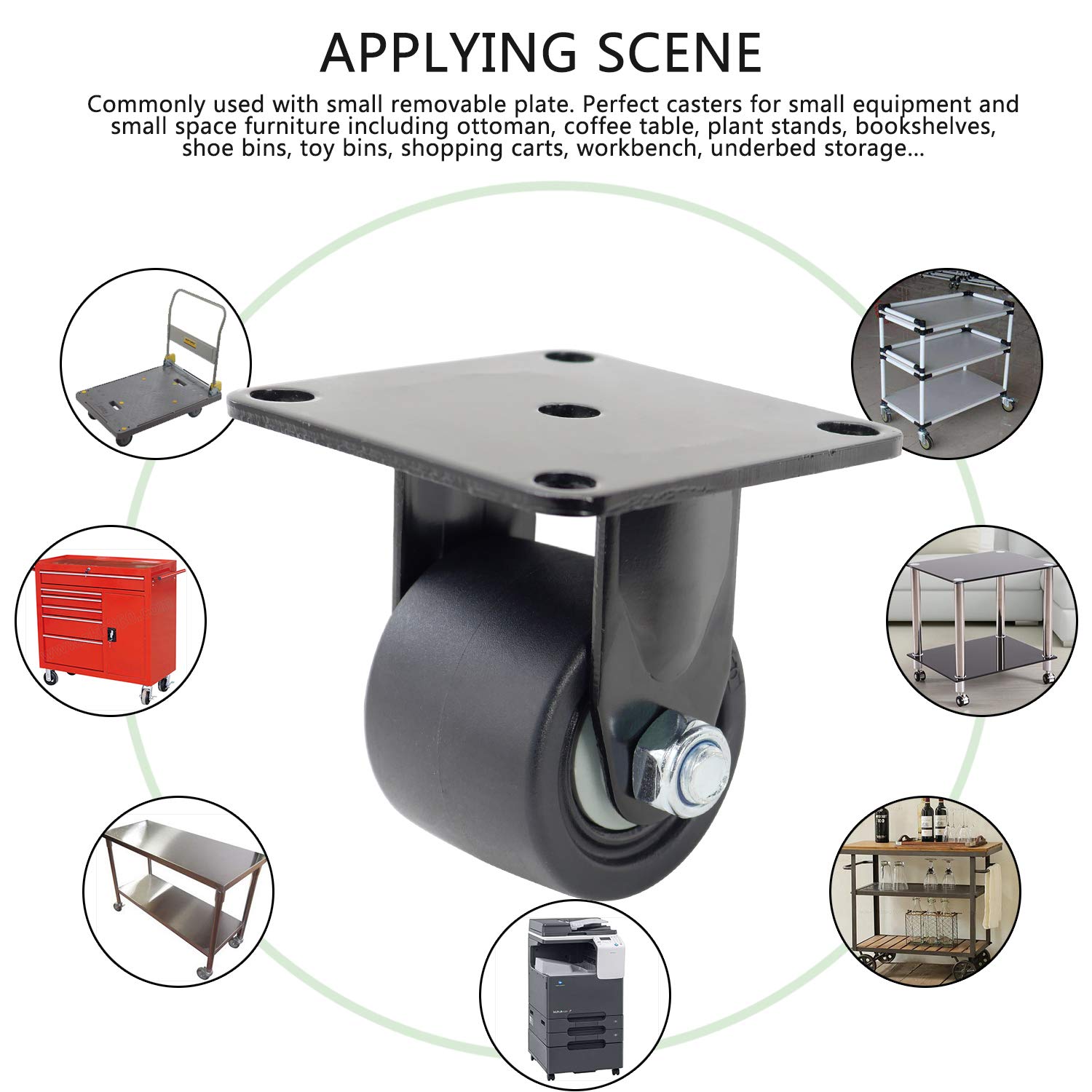 APPLYING SCENE

Commonly used with small removable plate. Perfect casters for small equipment and small space furniture including ottoman, coffee table, plant stands, bookshelves, shoe bins, toy bins, shopping carts, workbench, underbed storage...