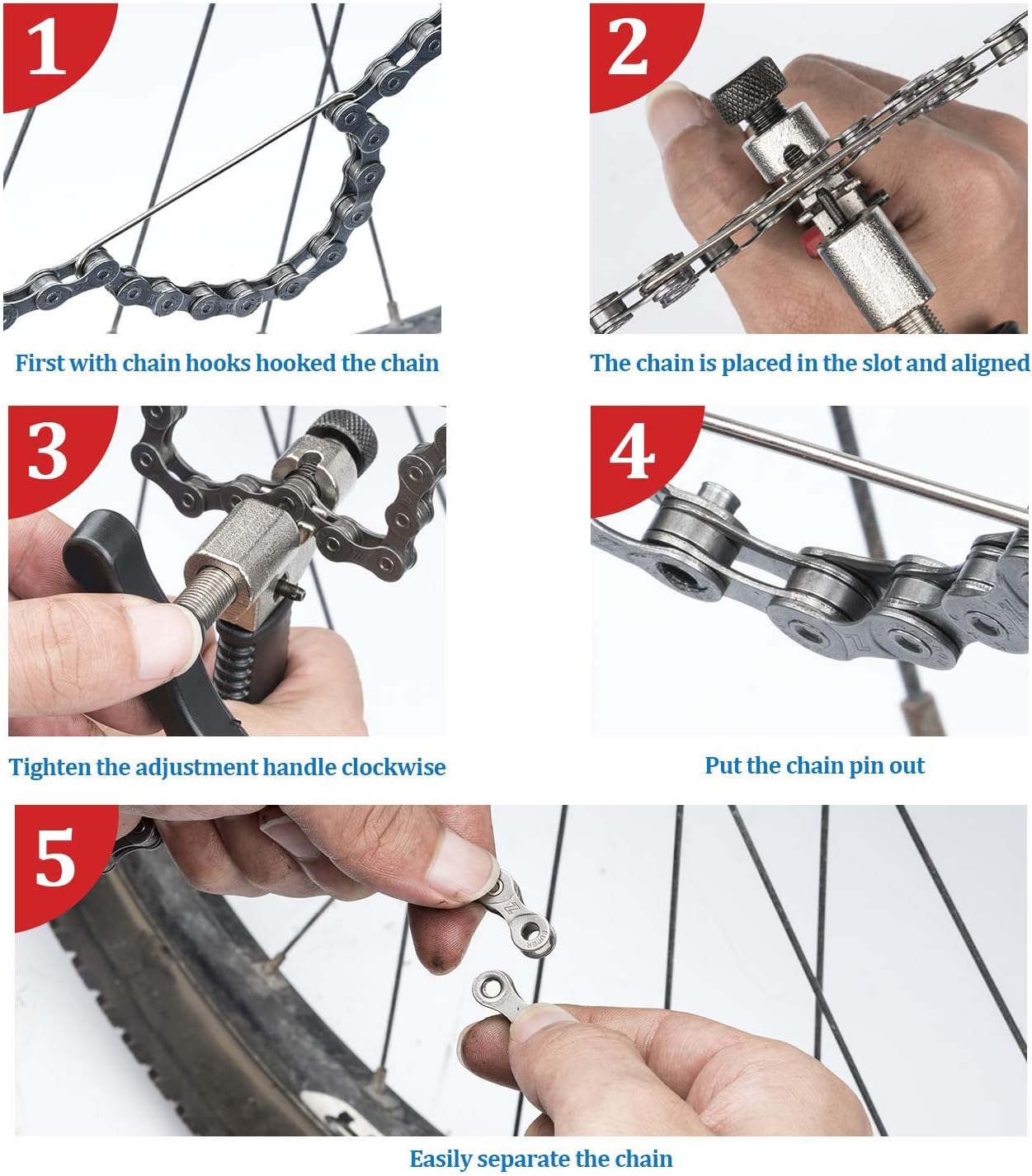 1

First with chain hooks hooked the chain

2

The chain is placed in the slot and aligned

3

Tighten the adjustment handle clockwise

4

Put the chain pin out

5

Easily separate the chain