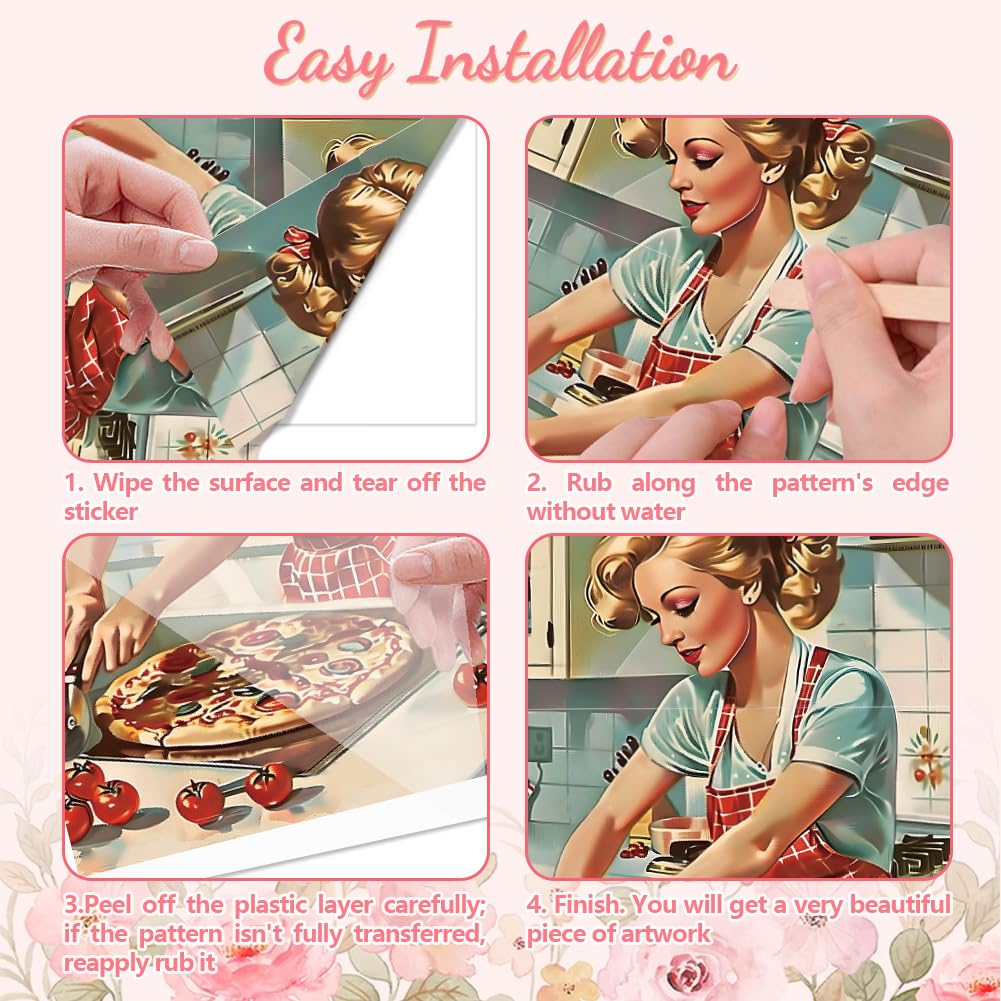 Easy Installation

1. Wipe the surface and tear off the sticker

2. Rub along the pattern's edge without water

3.Peel off the plastic layer carefully; if the pattern isn't fully transferred, reapply rub it

4. Finish. You will get a very beautiful piece of artwork