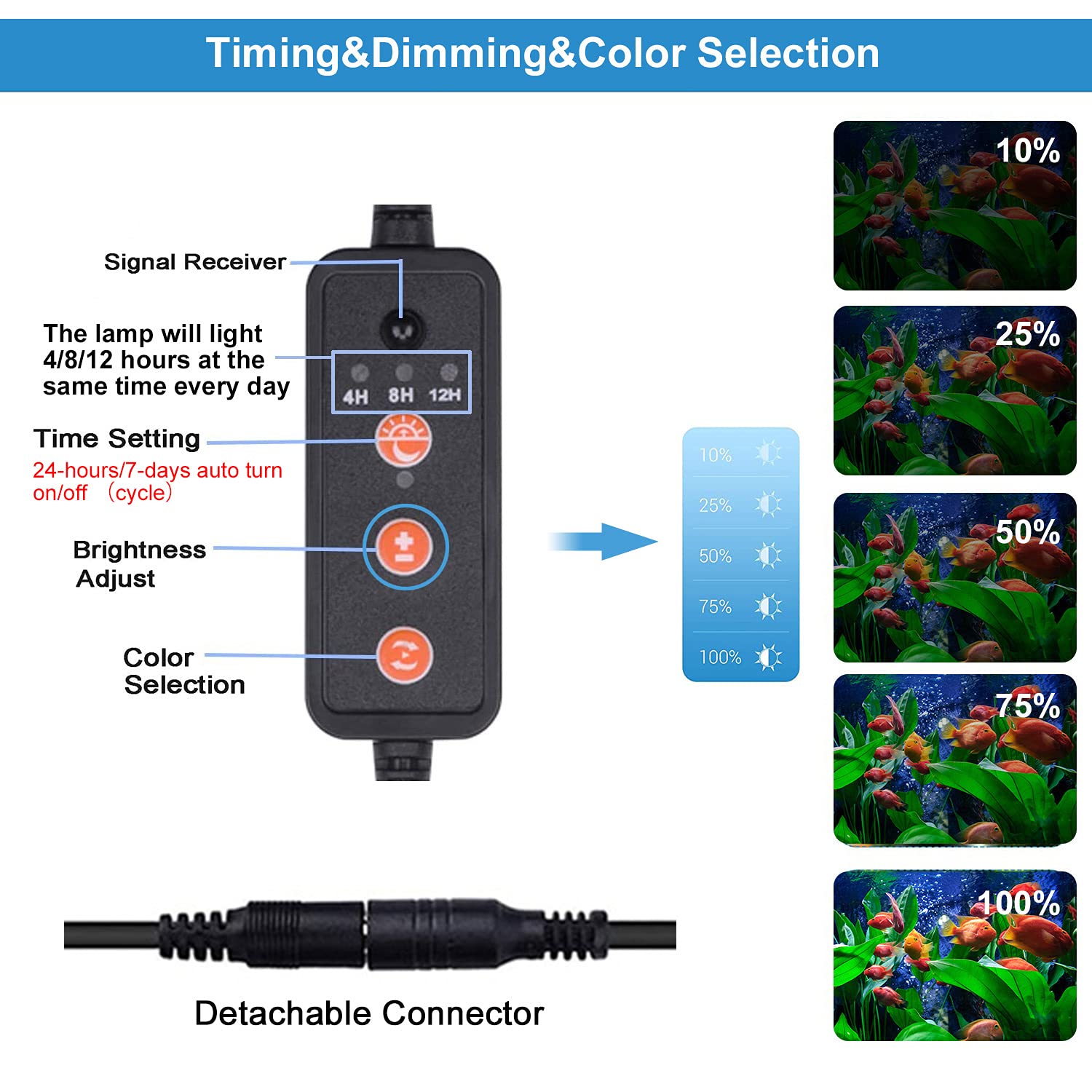 Timing&Dimming&Color Selection

Signal Receiver

The lamp will light 4/8/12 hours at the same time every day

4H 8H 12H

Time Setting

24-hours/7-days auto turn on/off （cycle）

Brightness Adjust

Color Selection

10%
25%
50%
75%
100%

10%
25%
50%
75%
100%

Detachable Connector