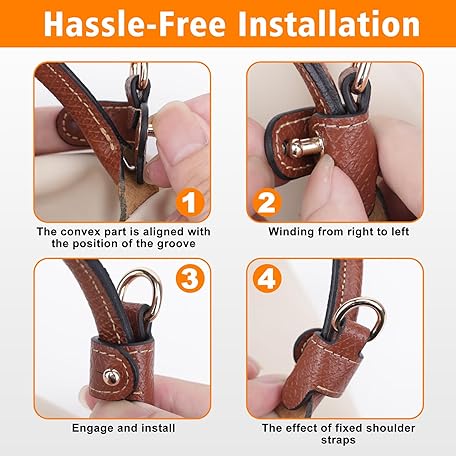 Hassle-Free Installation

1

The convex part is aligned with the position of the groove

2

Winding from right to left

3

Engage and install

4

The effect of fixed shoulder straps