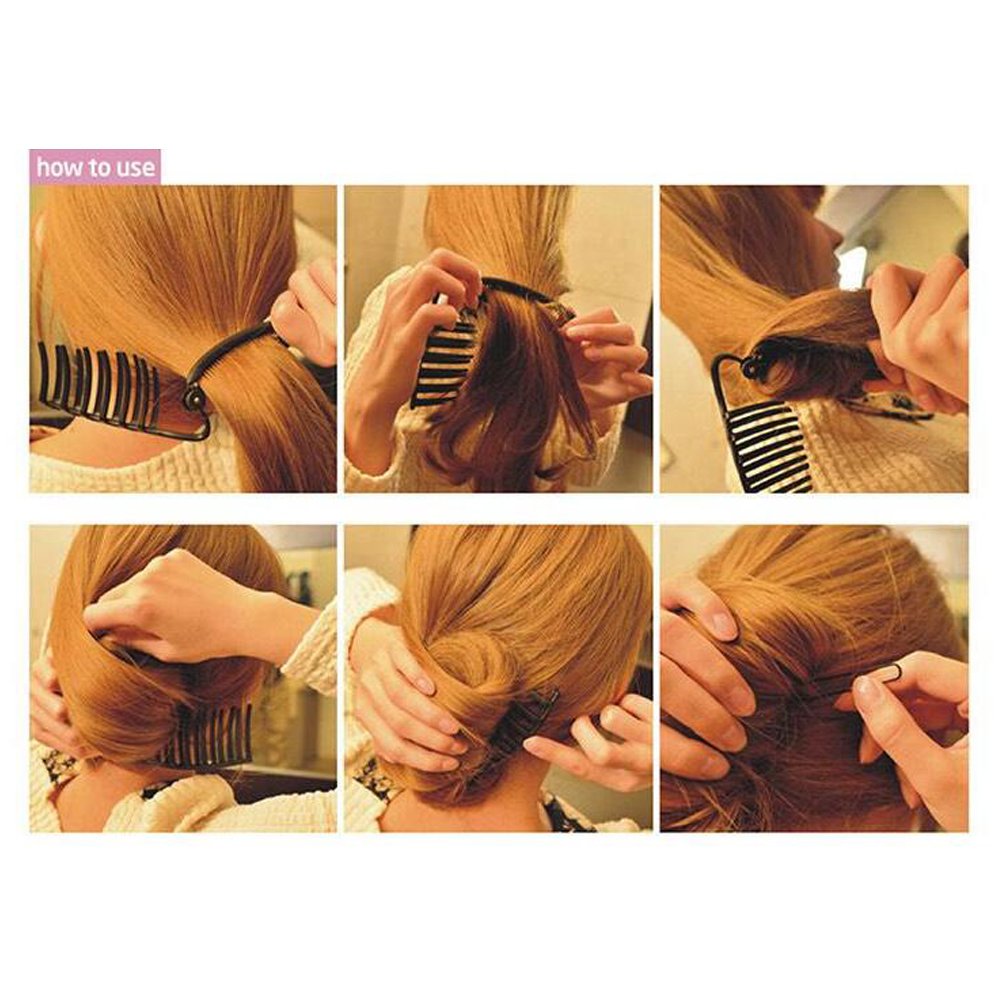 how to use