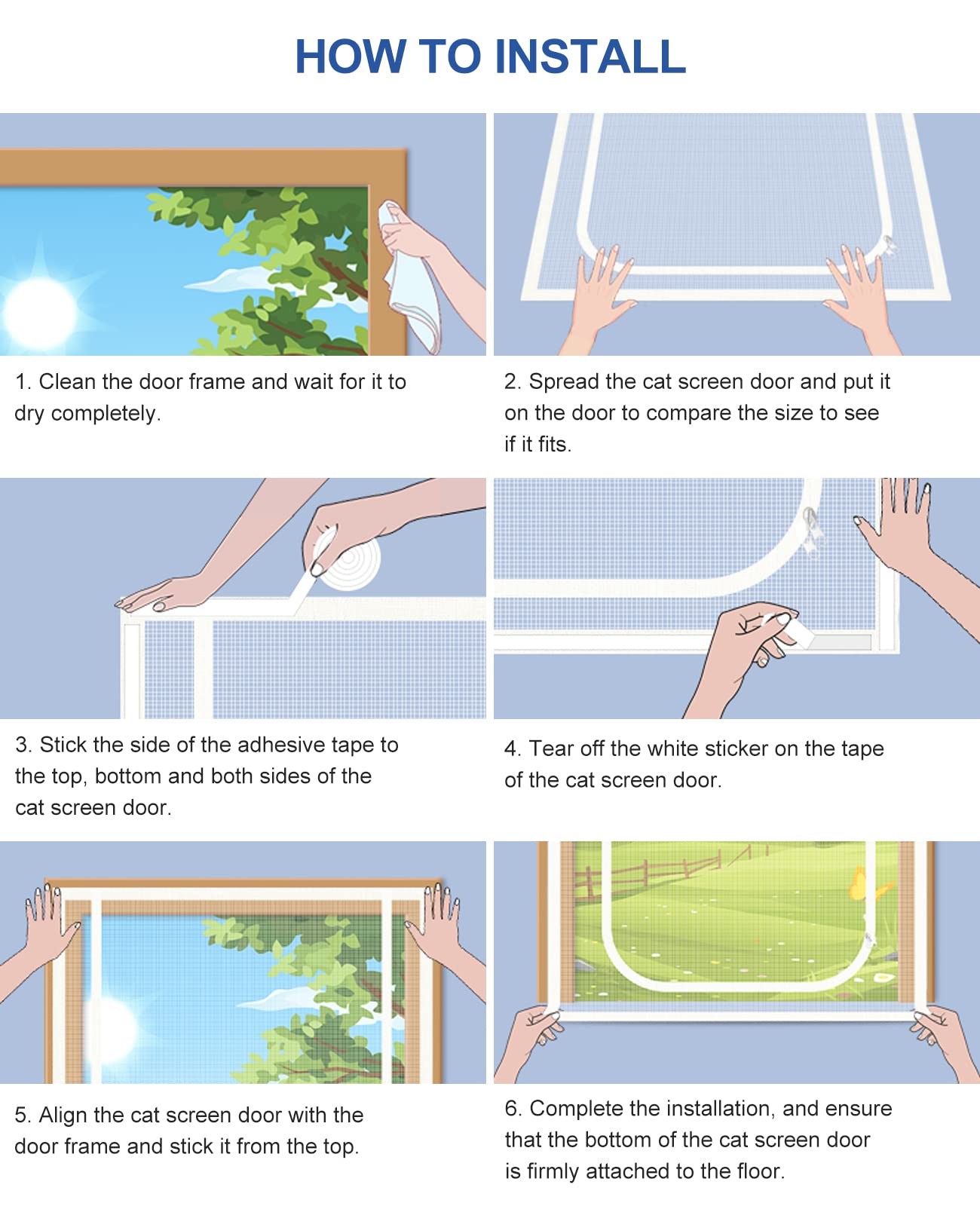 HOW TO INSTALL

1. Clean the door frame and wait for it to dry completely.

2. Spread the cat screen door and put it on the door to compare the size to see if it fits.

3. Stick the side of the adhesive tape to the top, bottom and both sides of the cat screen door.

4. Tear off the white sticker on the tape of the cat screen door.

5. Align the cat screen door with the door frame and stick it from the top.

6. Complete the installation, and ensure that the bottom of the cat screen door is firmly attached to the floor.