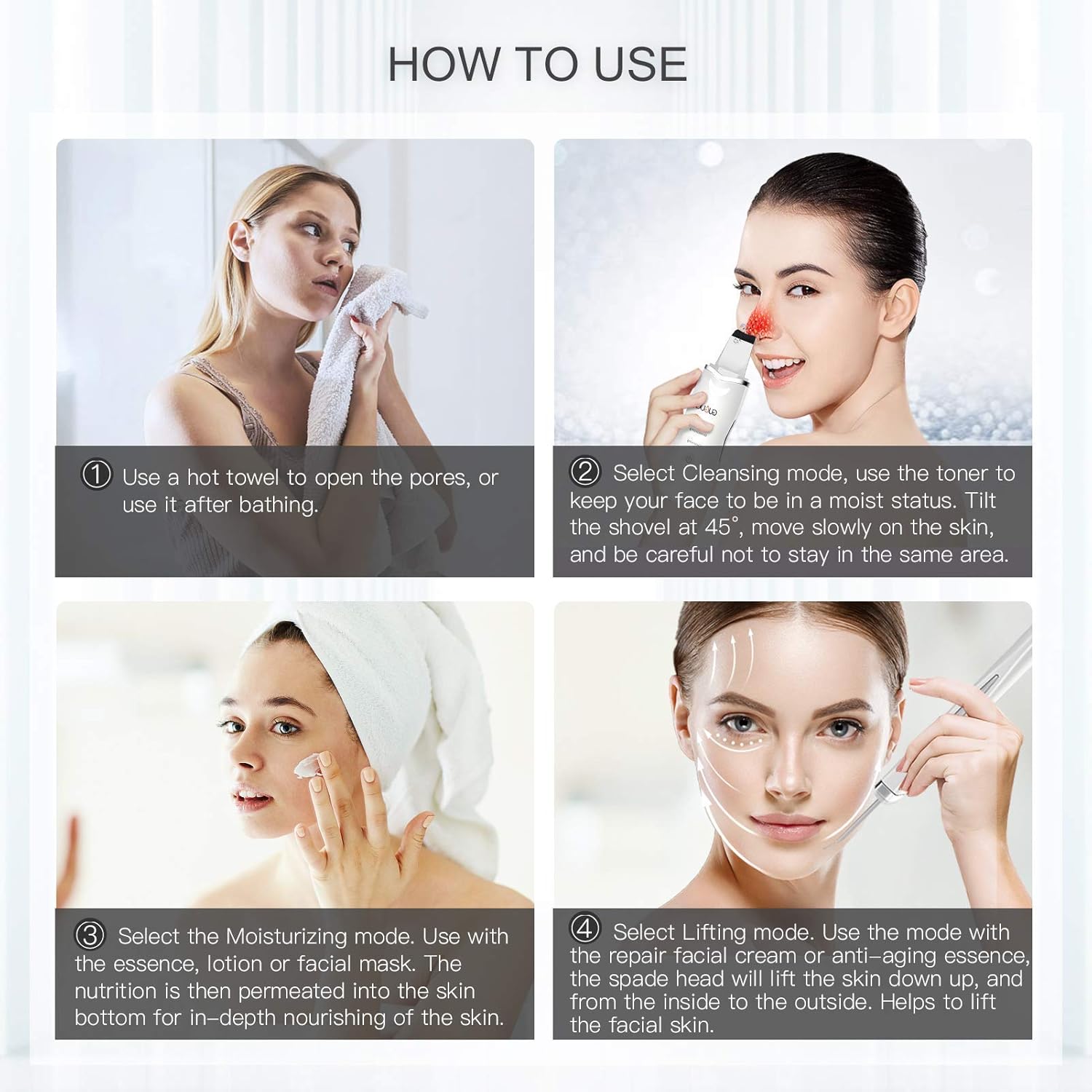 HOW TO USE

① Use a hot towel to open the pores, or use it after bathing.

② Select Cleansing mode, use the toner to keep your face to be in a moist status. Tilt the shovel at 45°, move slowly on the skin, and be careful not to stay in the same area.

③ Select the Moisturizing mode. Use with the essence, lotion or facial mask. The nutrition is then permeated into the skin bottom for in-depth nourishing of the skin.

④ Select Lifting mode. Use the mode with the repair facial cream or anti-aging essence, the spade head will lift the skin down up, and from the inside to the outside. Helps to lift the facial skin.