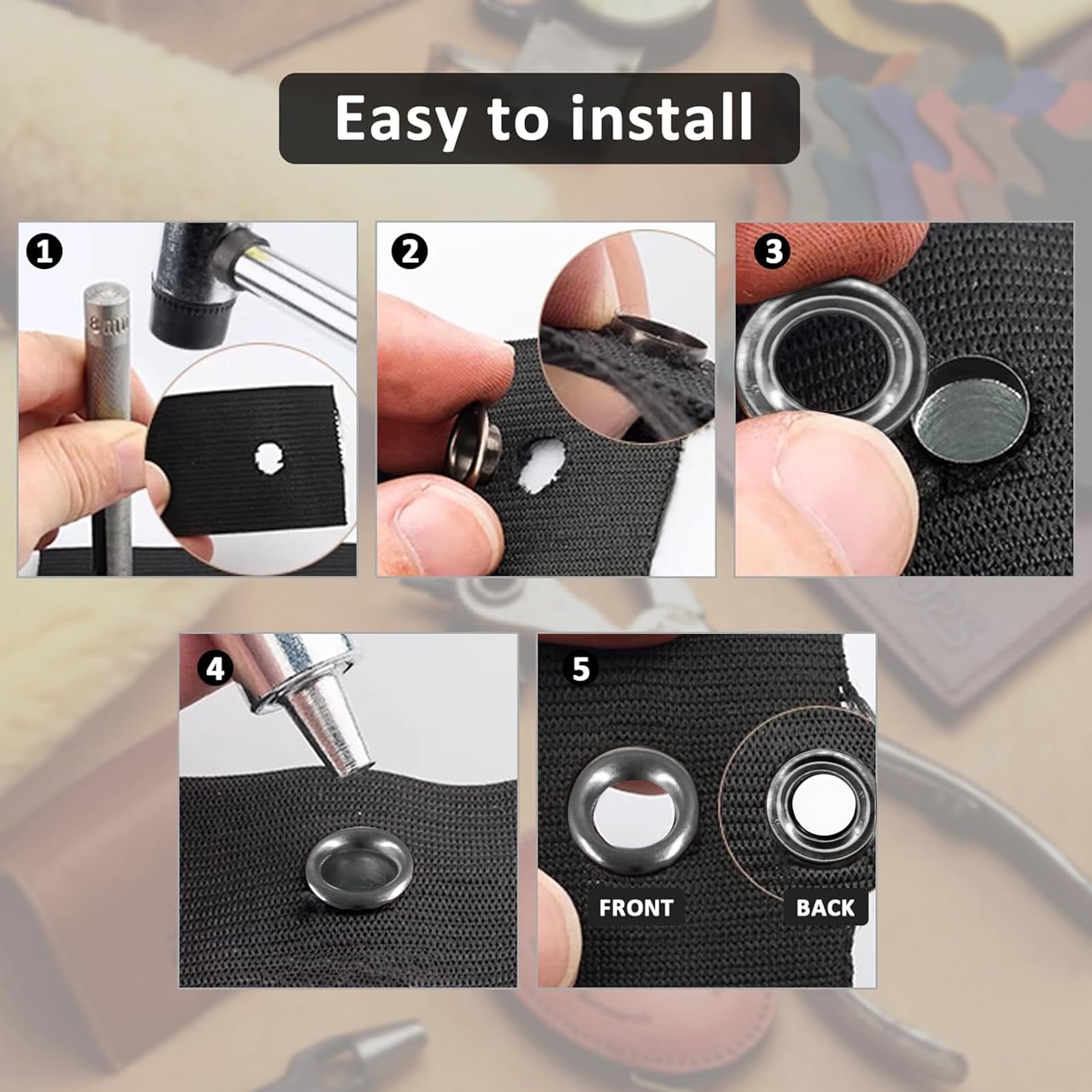 Easy to install

1

8mm

2

3

4

5

FRONT

BACK