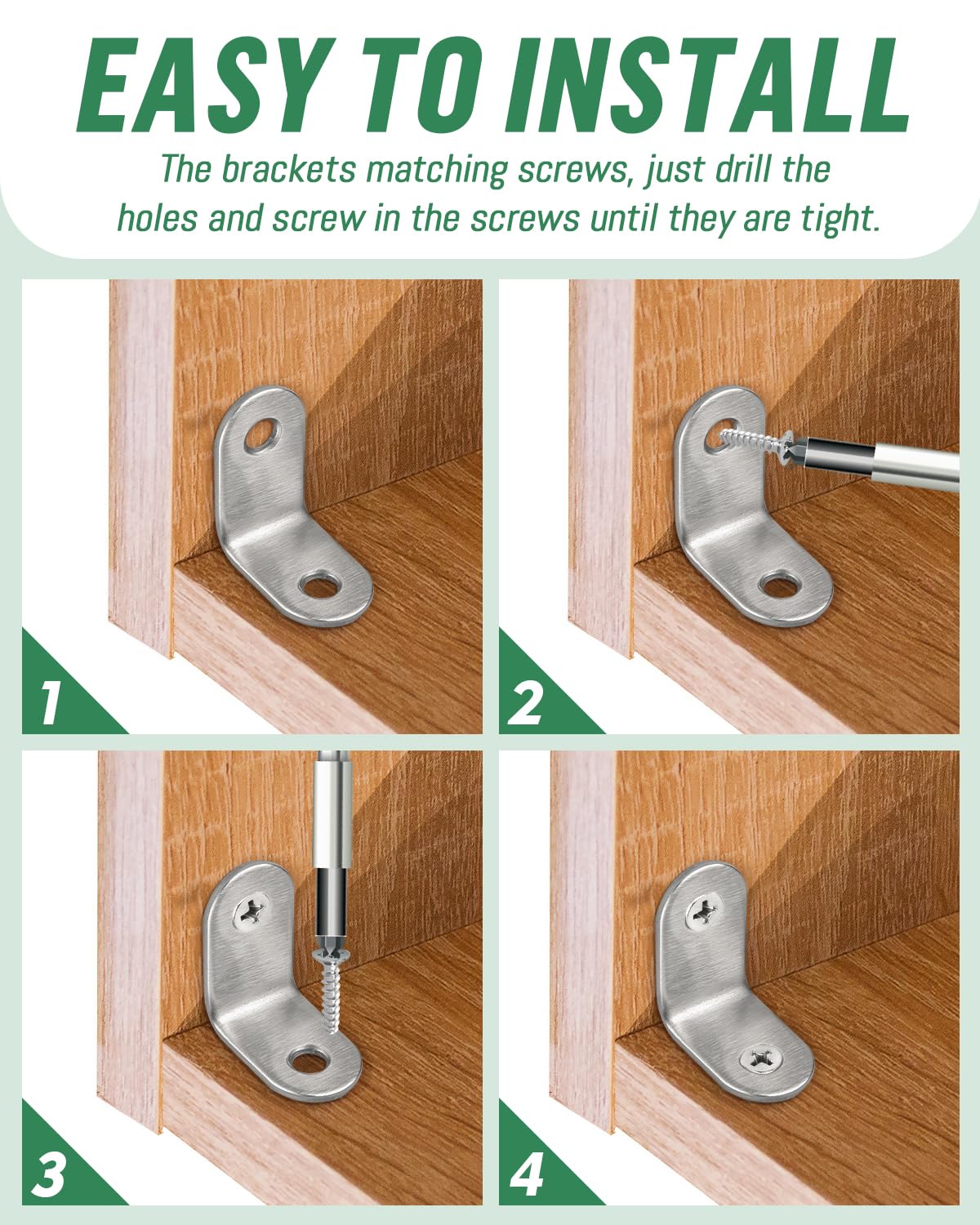 EASY TO INSTALL

The brackets matching screws, just drill the holes and screw in the screws until they are tight.

1

2

3

4