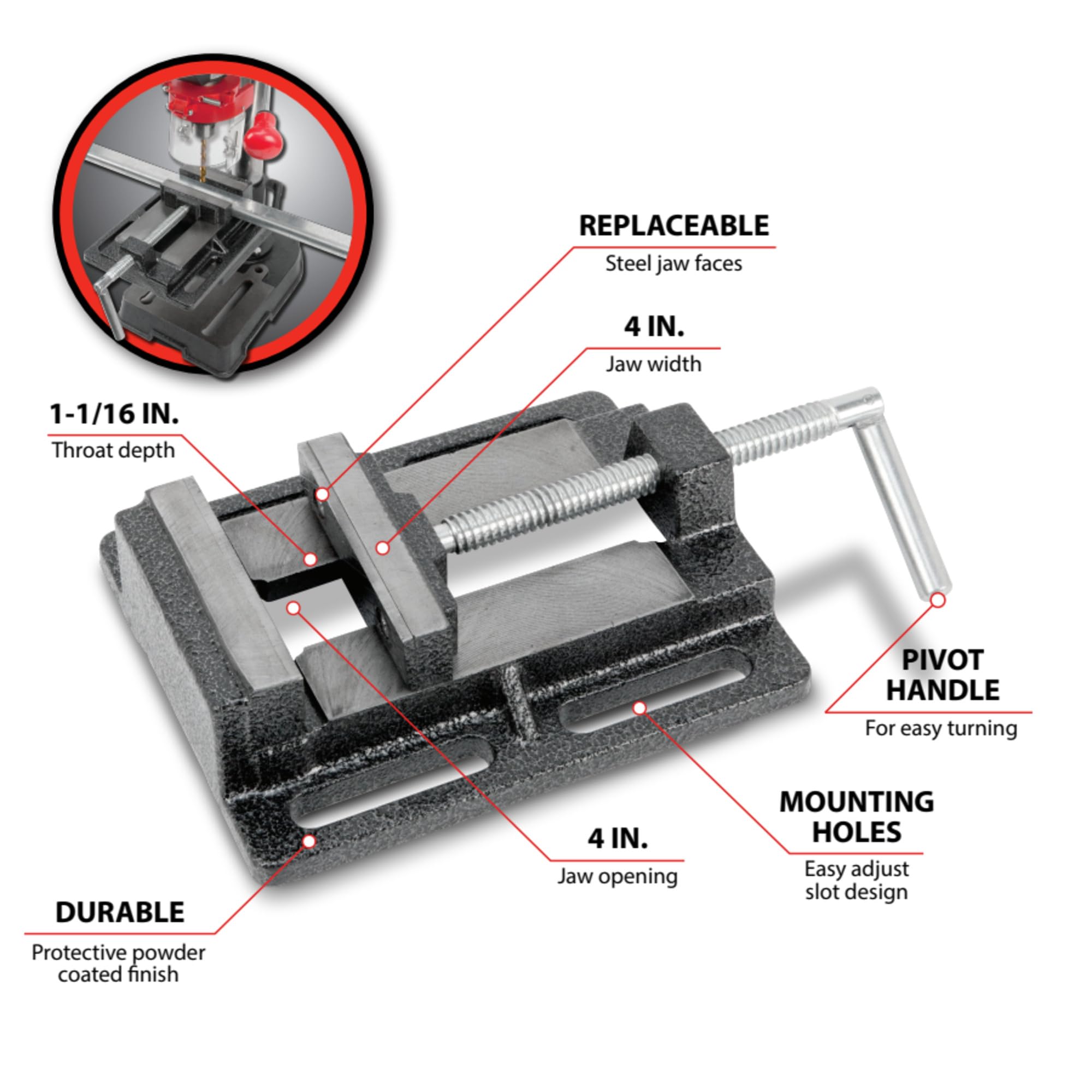 REPLACEABLE
Steel jaw faces

4 IN.
Jaw width

1-1/16 IN.
Throat depth

PIVOT HANDLE
For easy turning

MOUNTING HOLES
Easy adjust slot design

4 IN.
Jaw opening

DURABLE
Protective powder coated finish