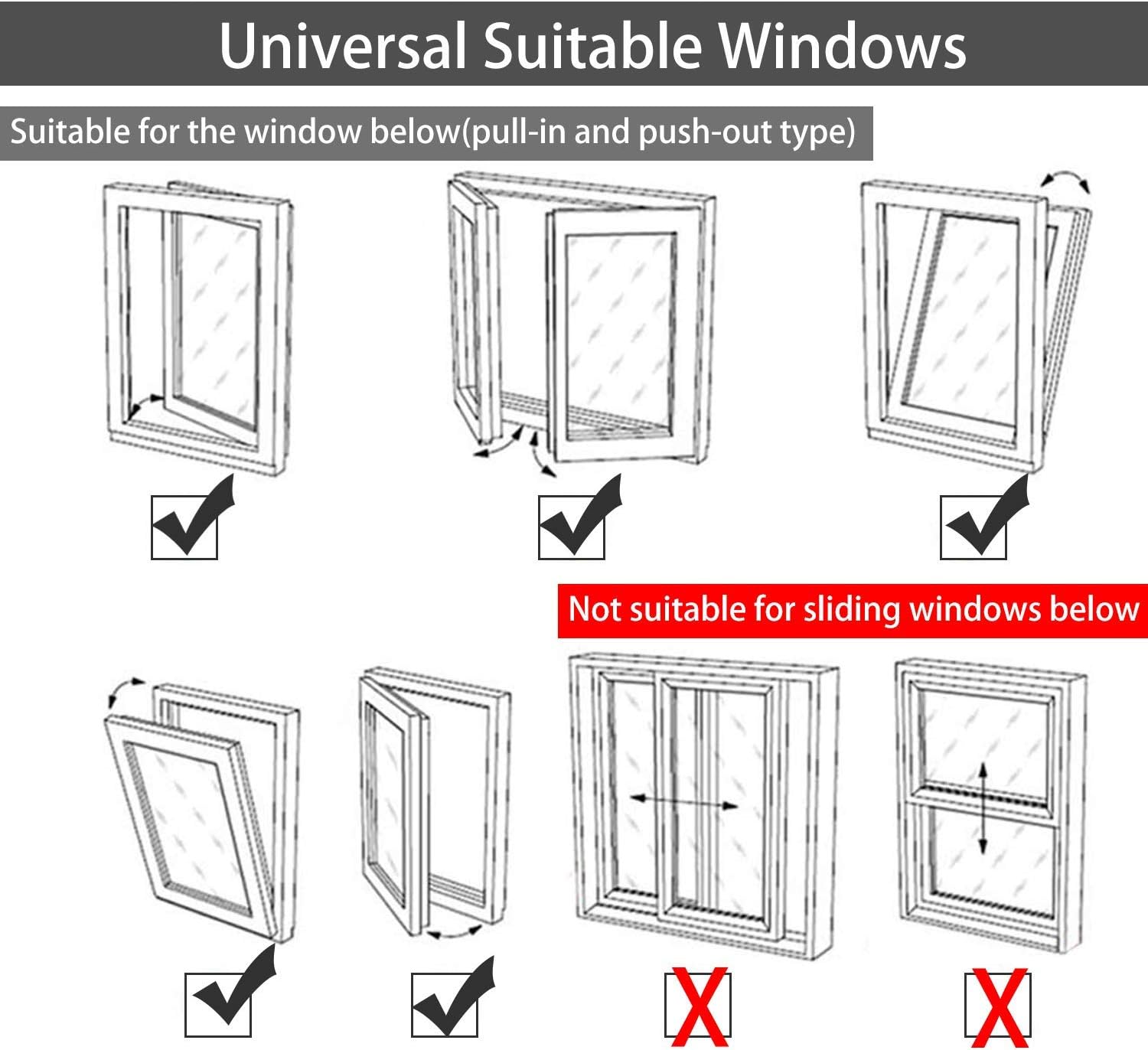 Universal Suitable Windows

Suitable for the window below(pull-in and push-out type)

Not suitable for sliding windows below

X

X