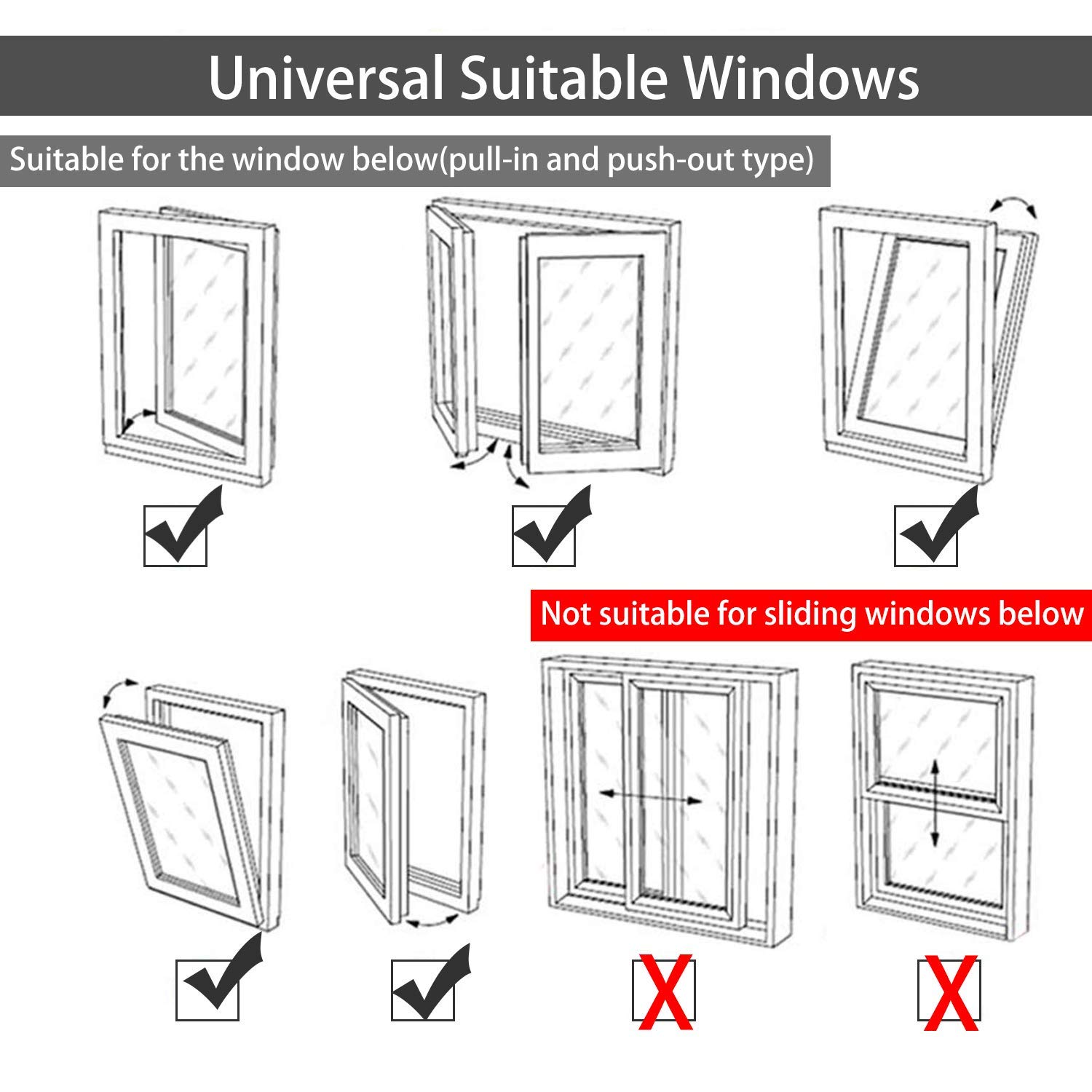 Universal Suitable Windows

Suitable for the window below(pull-in and push-out type)

Not suitable for sliding windows below

X

X