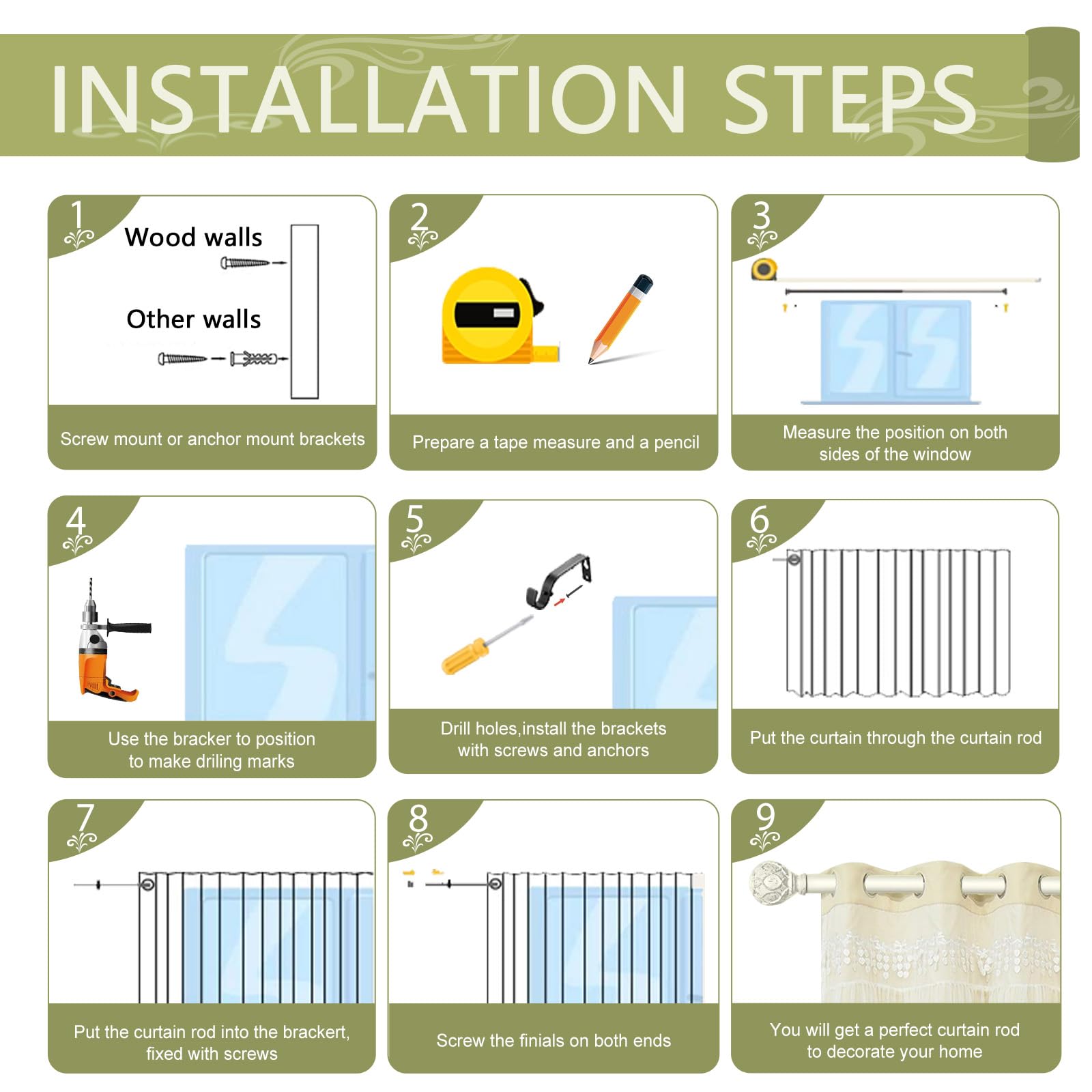 INSTALLATION STEPS

1

Wood walls

Other walls

Screw mount or anchor mount brackets

2

Prepare a tape measure and a pencil

3

Measure the position on both sides of the window

4

Use the bracker to position to make driling marks

5

Drill holes,install the brackets with screws and anchors

6

Put the curtain through the curtain rod

7

Put the curtain rod into the brackert, fixed with screws

8

Screw the finials on both ends

9

You will get a perfect curtain rod to decorate your home