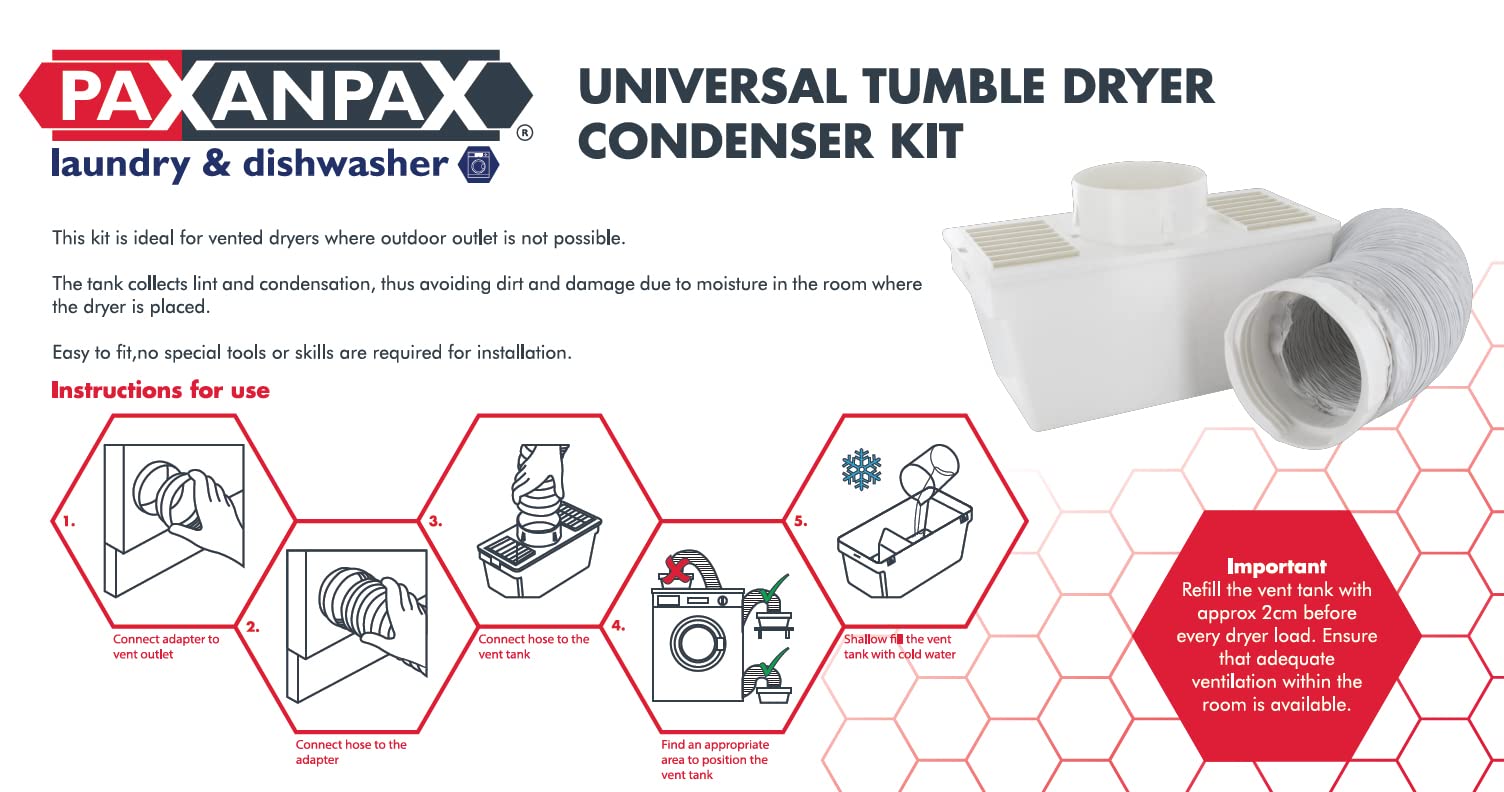 PAXANPAX®
laundry & dishwasher

UNIVERSAL TUMBLE DRYER CONDENSER KIT

This kit is ideal for vented dryers where outdoor outlet is not possible.

The tank collects lint and condensation, thus avoiding dirt and damage due to moisture in the room where the dryer is placed.

Easy to fit,no special tools or skills are required for installation.

Instructions for use

1.
Connect adapter to vent outlet

2.
Connect hose to the adapter

3.
Connect hose to the vent tank

4.
Find an appropriate area to position the vent tank

5.
Shallow fill the vent tank with cold water

Important
Refill the vent tank with approx 2cm before every dryer load. Ensure that adequate ventilation within the room is available.