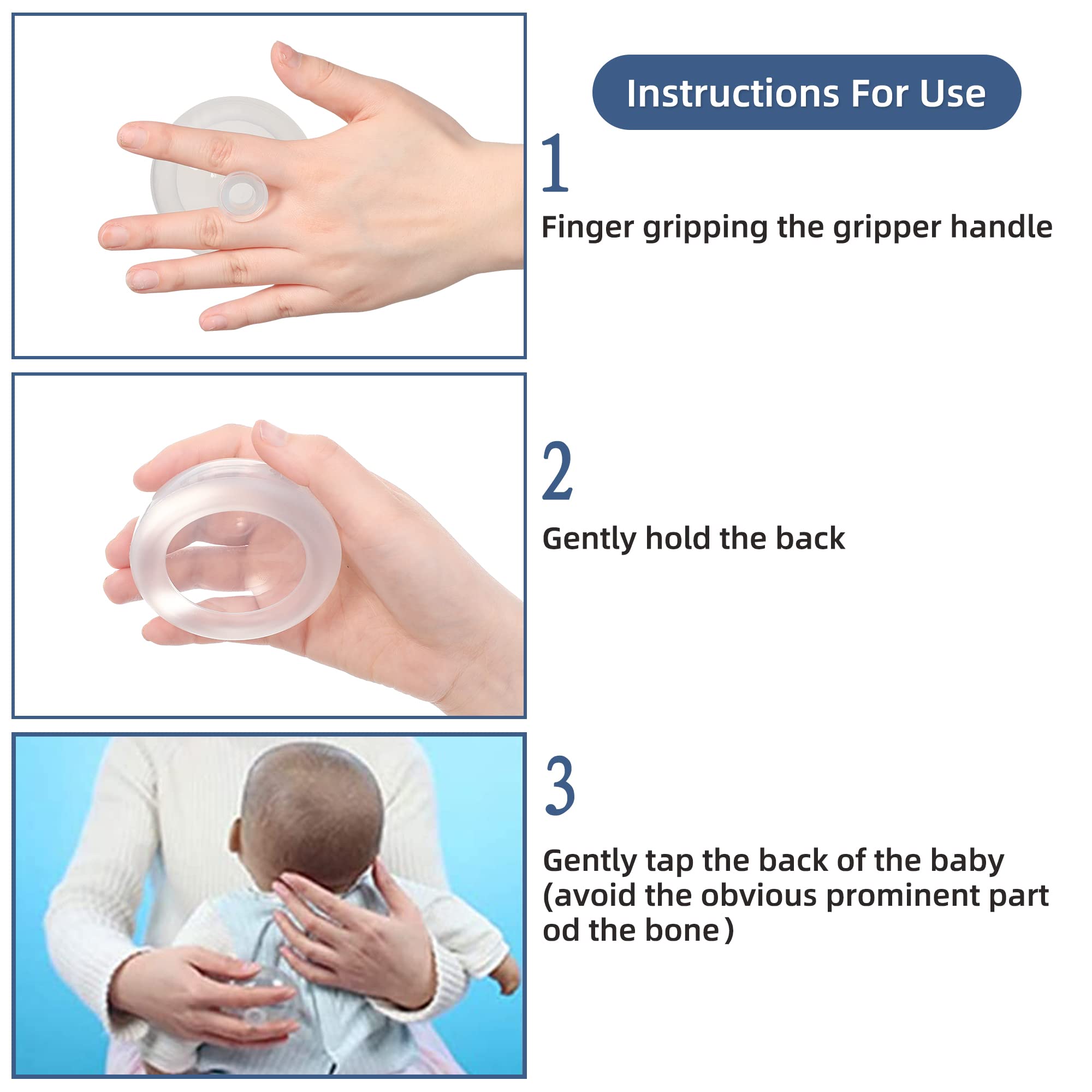 Instructions For Use

1

Finger gripping the gripper handle

2

Gently hold the back

3

Gently tap the back of the baby (avoid the obvious prominent part od the bone)