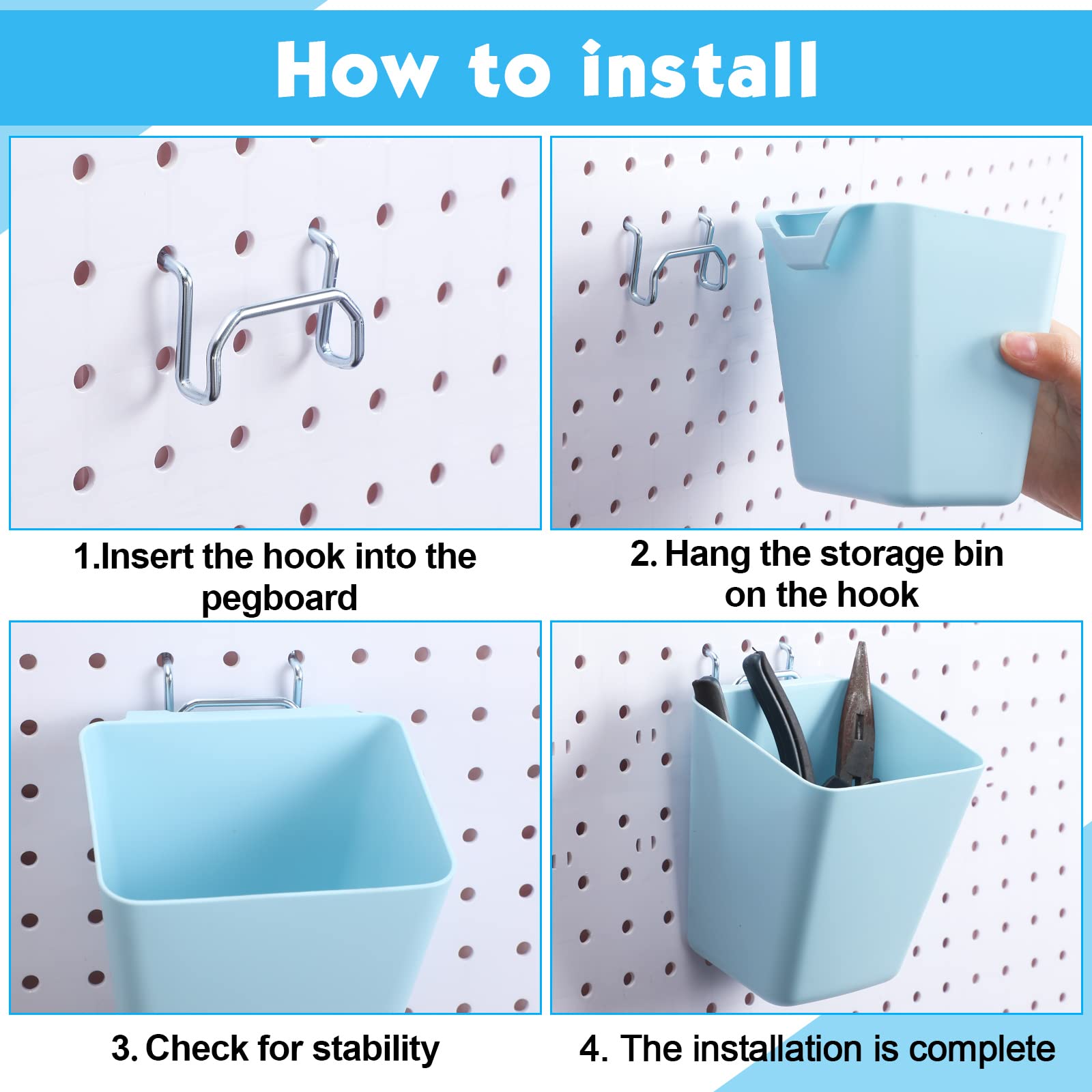 How to install

1.Insert the hook into the pegboard

2. Hang the storage bin on the hook

3. Check for stability

4. The installation is complete