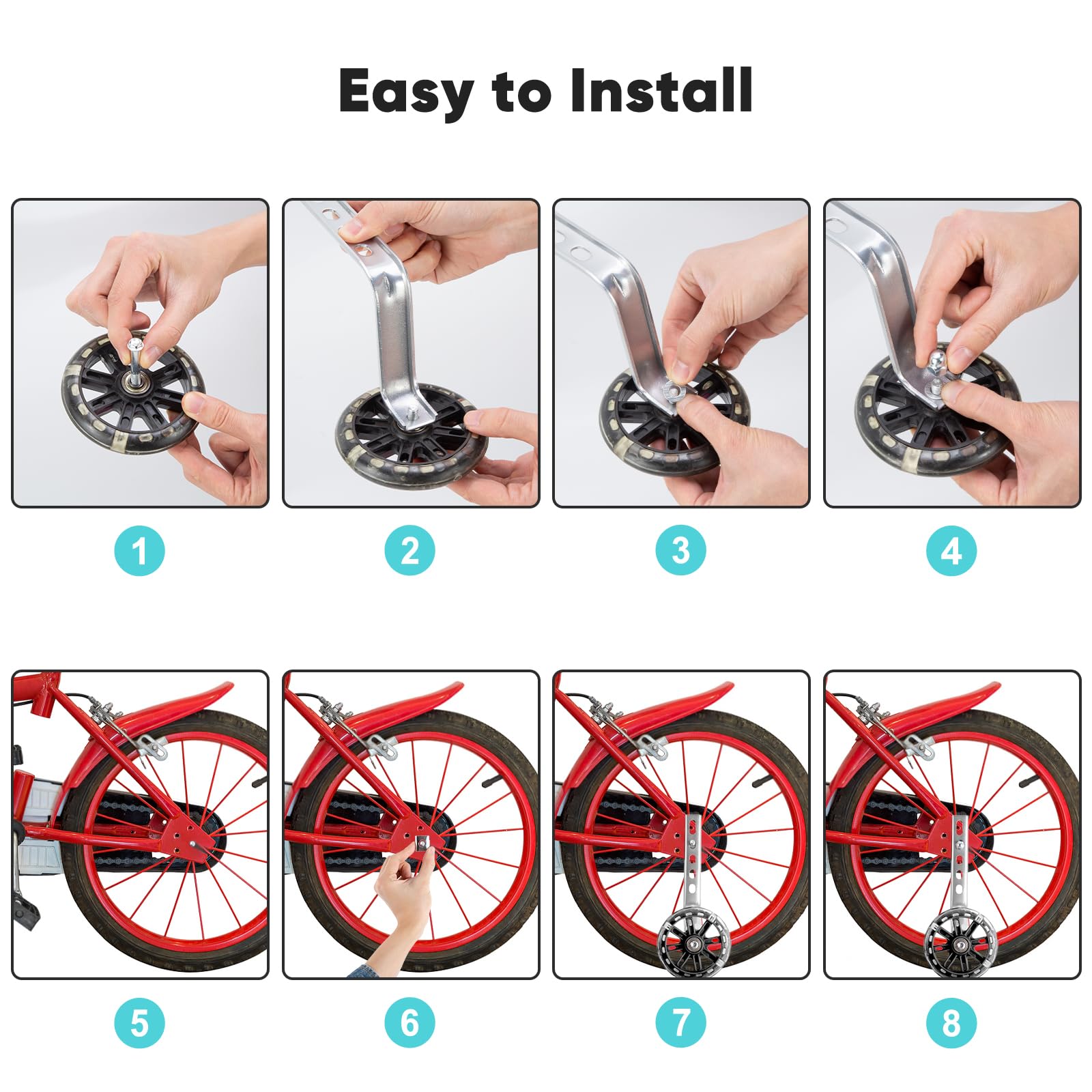 Easy to Install

1

2

3

4

5

6

7

8