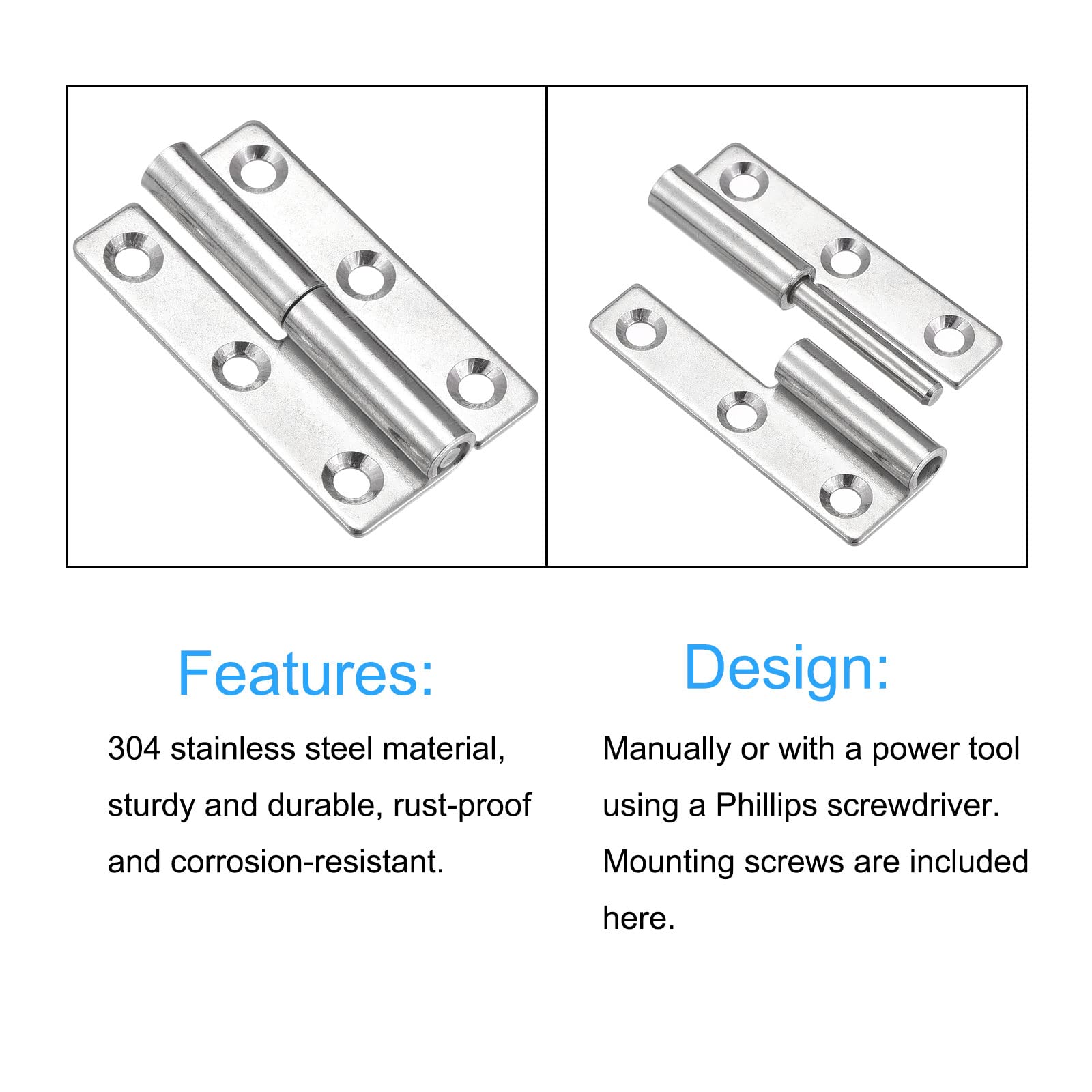 Features:

304 stainless steel material, sturdy and durable, rust-proof and corrosion-resistant.

Design:

Manually or with a power tool using a Phillips screwdriver. Mounting screws are included here.