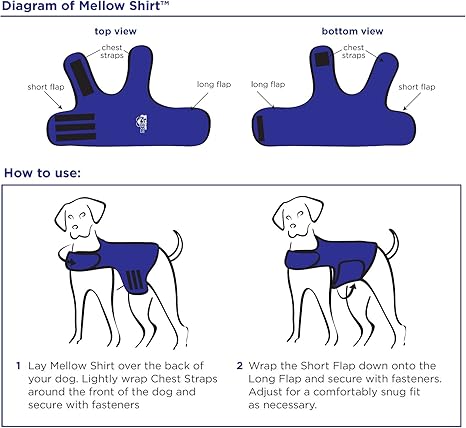 Diagram of Mellow Shirt™

top view

chest straps

short flap

long flap

bottom view

chest straps

long flap

short flap

How to use:

1 Lay Mellow Shirt over the back of your dog. Lightly wrap Chest Straps around the front of the dog and secure with fasteners

2 Wrap the Short Flap down onto the Long Flap and secure with fasteners. Adjust for a comfortably snug fit as necessary.