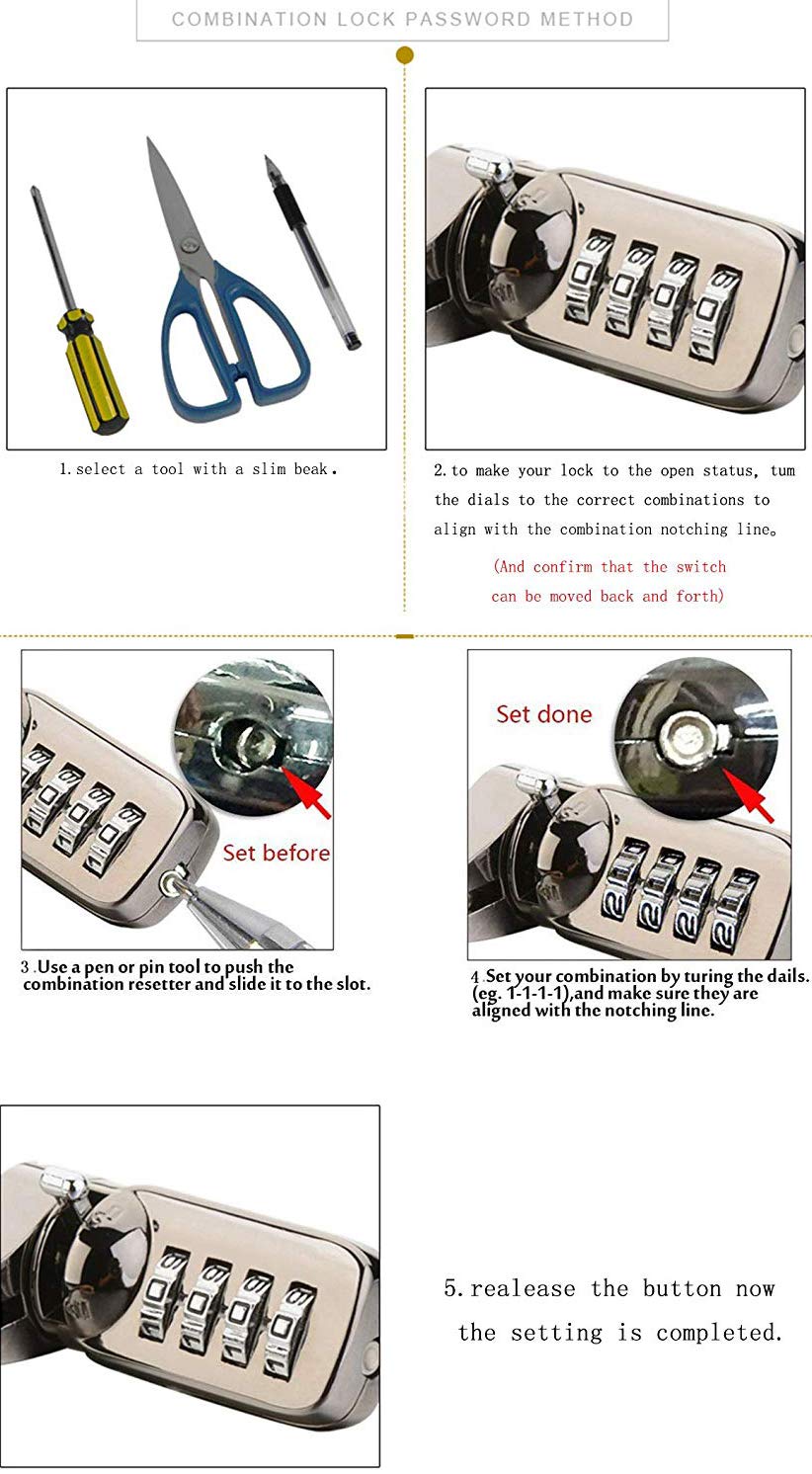 COMBINATION LOCK PASSWORD METHOD

1. select a tool with a slim beak.

2. to make your lock to the open status, tum the dials to the correct combinations to align with the combination notching line。

(And confirm that the switch can be moved back and forth)

Set before

3 .Use a pen or pin tool to push the combination resetter and slide it to the slot.

Set done

4 .Set your combination by turing the dails. (eg. 1-1-1-1),and make sure they are aligned with the notching line.

5. realease the button now the setting is completed.