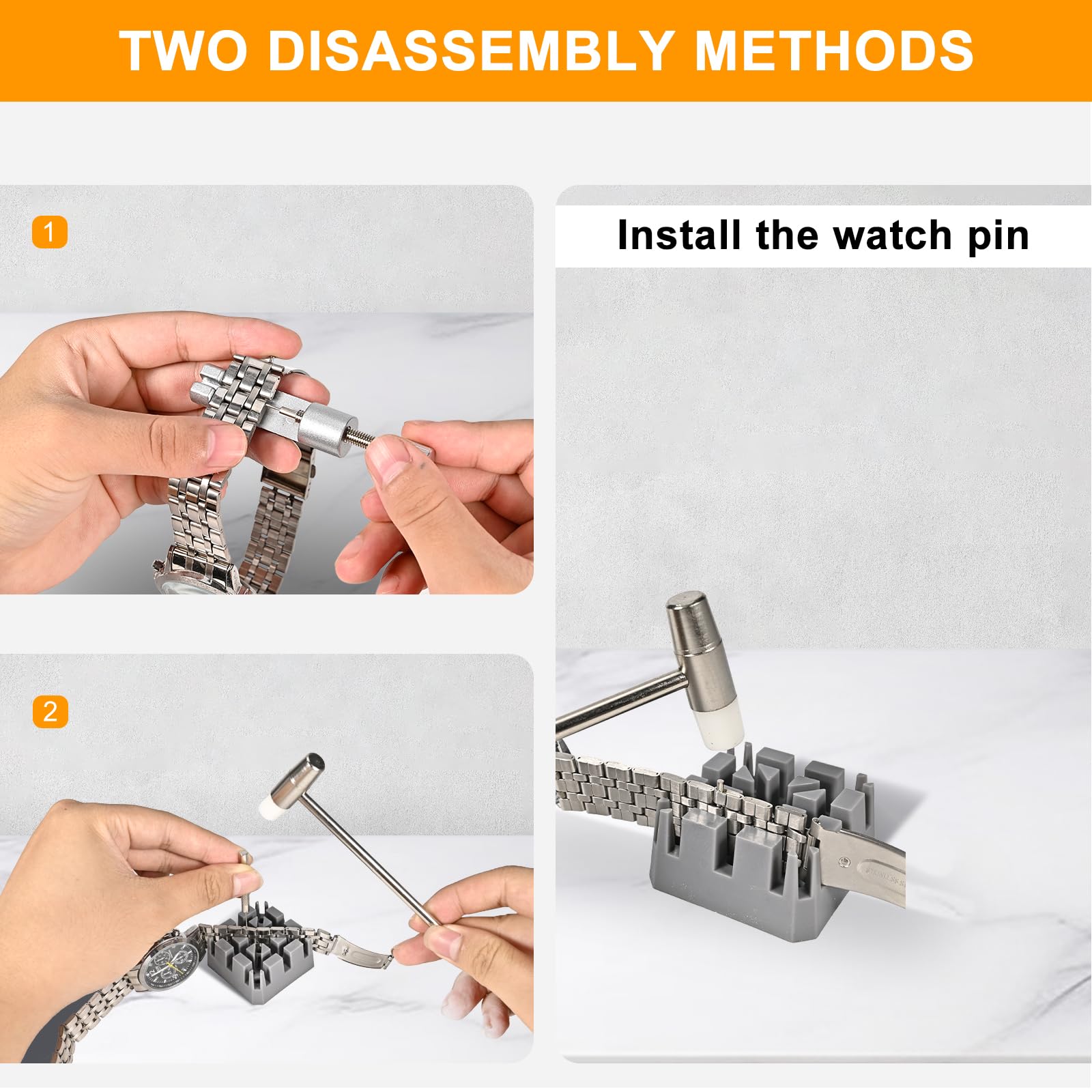 TWO DISASSEMBLY METHODS

1

2

Install the watch pin