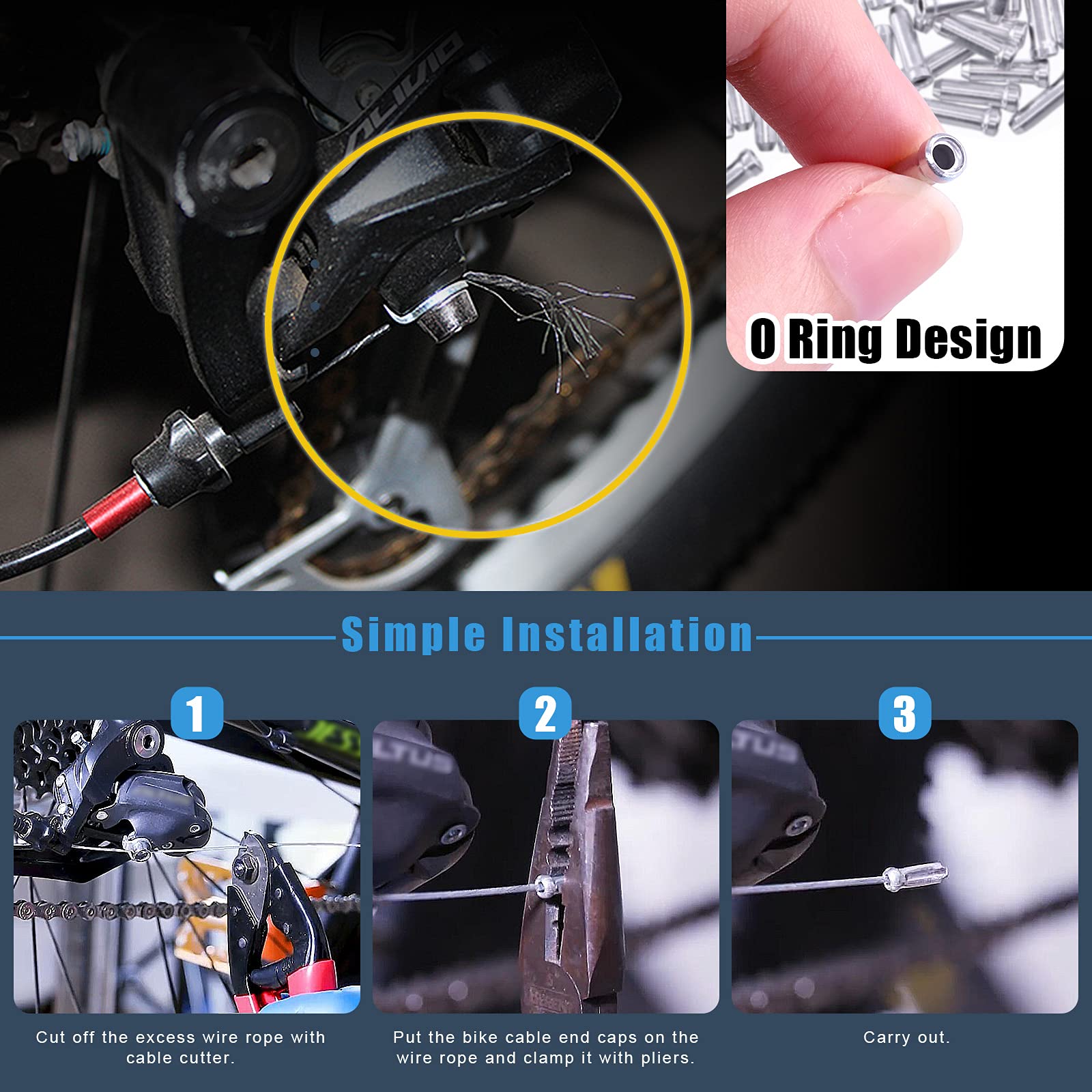 ALIVIO

O Ring Design

Simple Installation

1

Cut off the excess wire rope with cable cutter.

2

Put the bike cable end caps on the wire rope and clamp it with pliers.

3

Carry out.