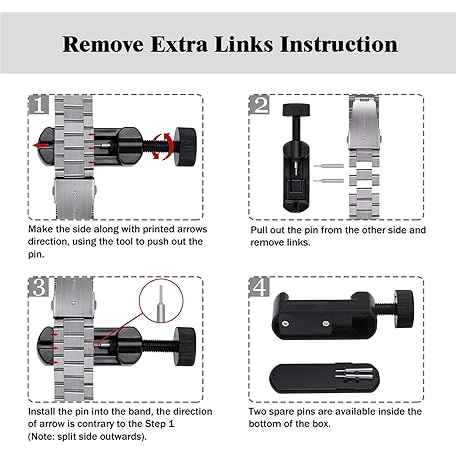 Remove Extra Links Instruction

1

Make the side along with printed arrows direction, using the tool to push out the pin.

2

Pull out the pin from the other side and remove links.

3

Install the pin into the band, the direction of arrow is contrary to the Step 1 (Note: split side outwards).

4

Two spare pins are available inside the bottom of the box.