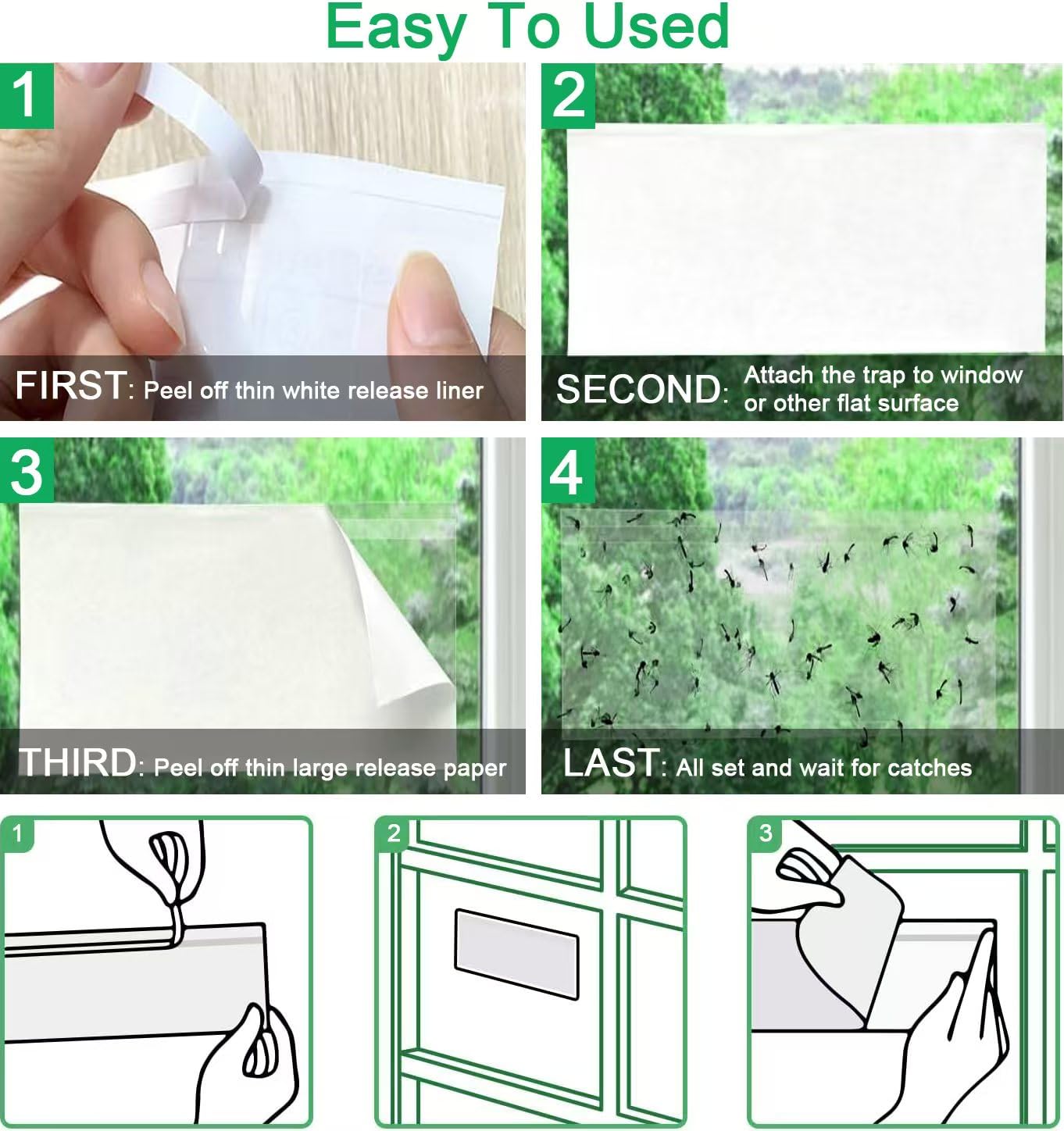 Easy To Used

1

FIRST: Peel off thin white release liner

2

SECOND: Attach the trap to window or other flat surface

3

THIRD: Peel off thin large release paper

4

LAST: All set and wait for catches

1

2

3