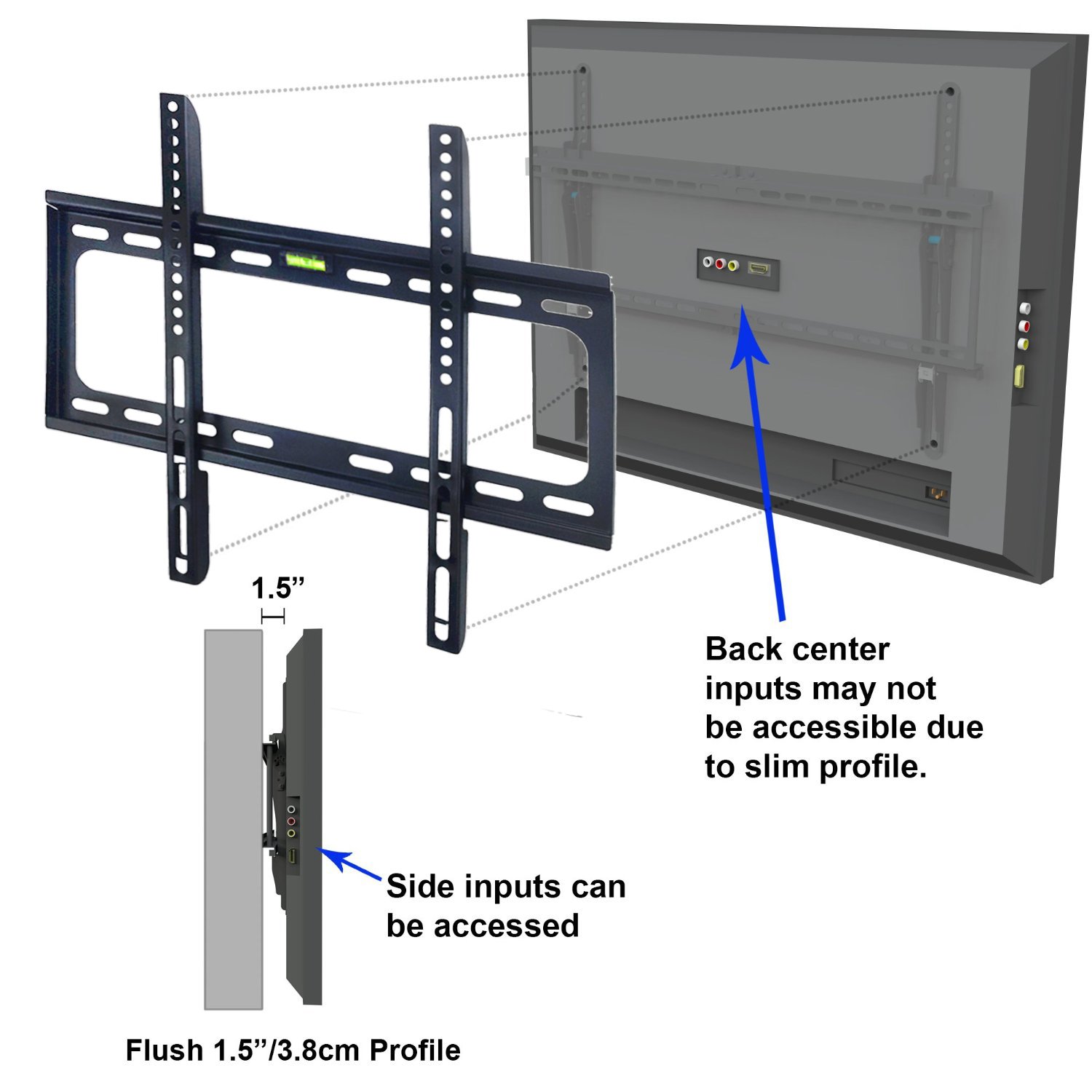 1.5”

Back center inputs may not be accessible due to slim profile.

Side inputs can be accessed

Flush 1.5”/3.8cm Profile