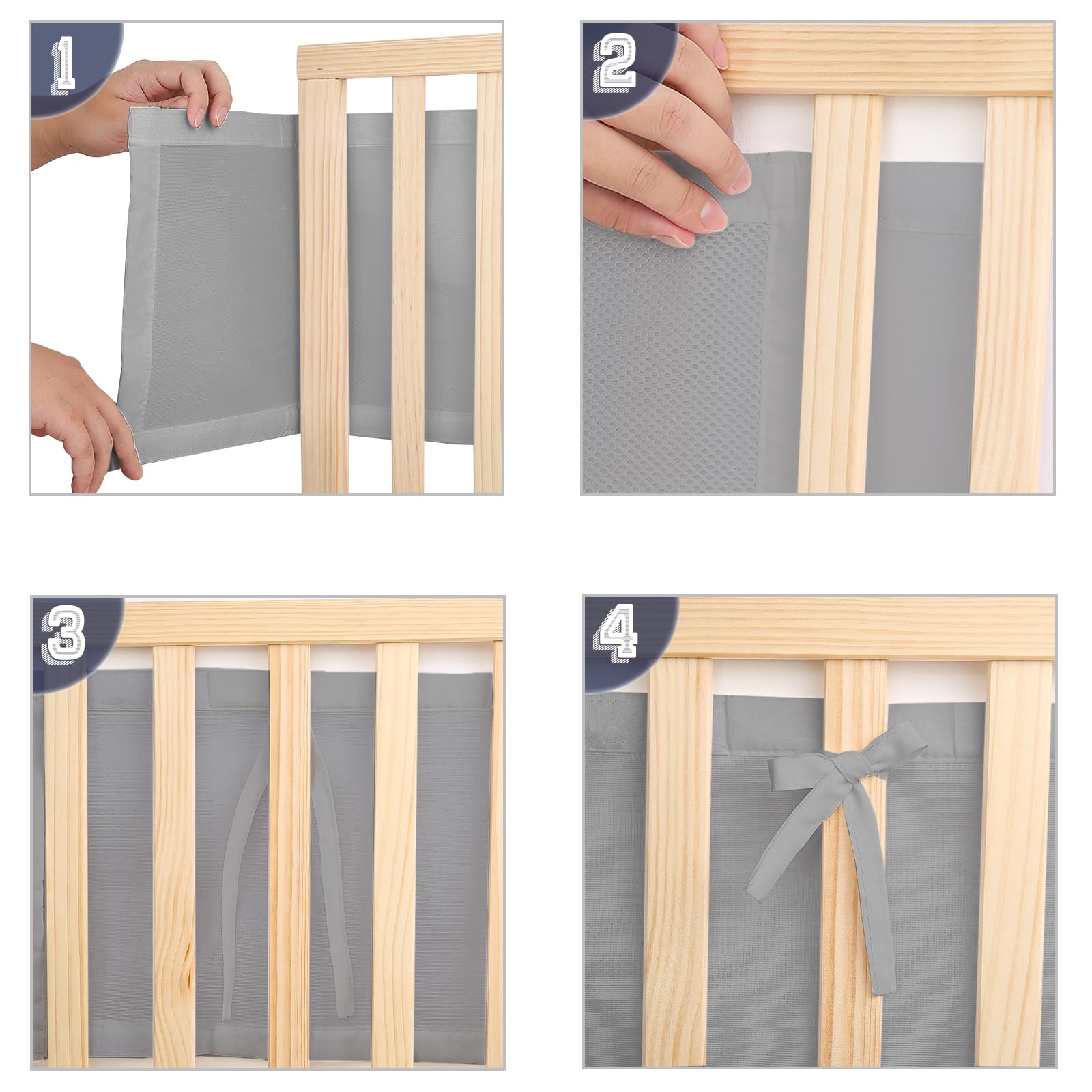 1

2

3

4