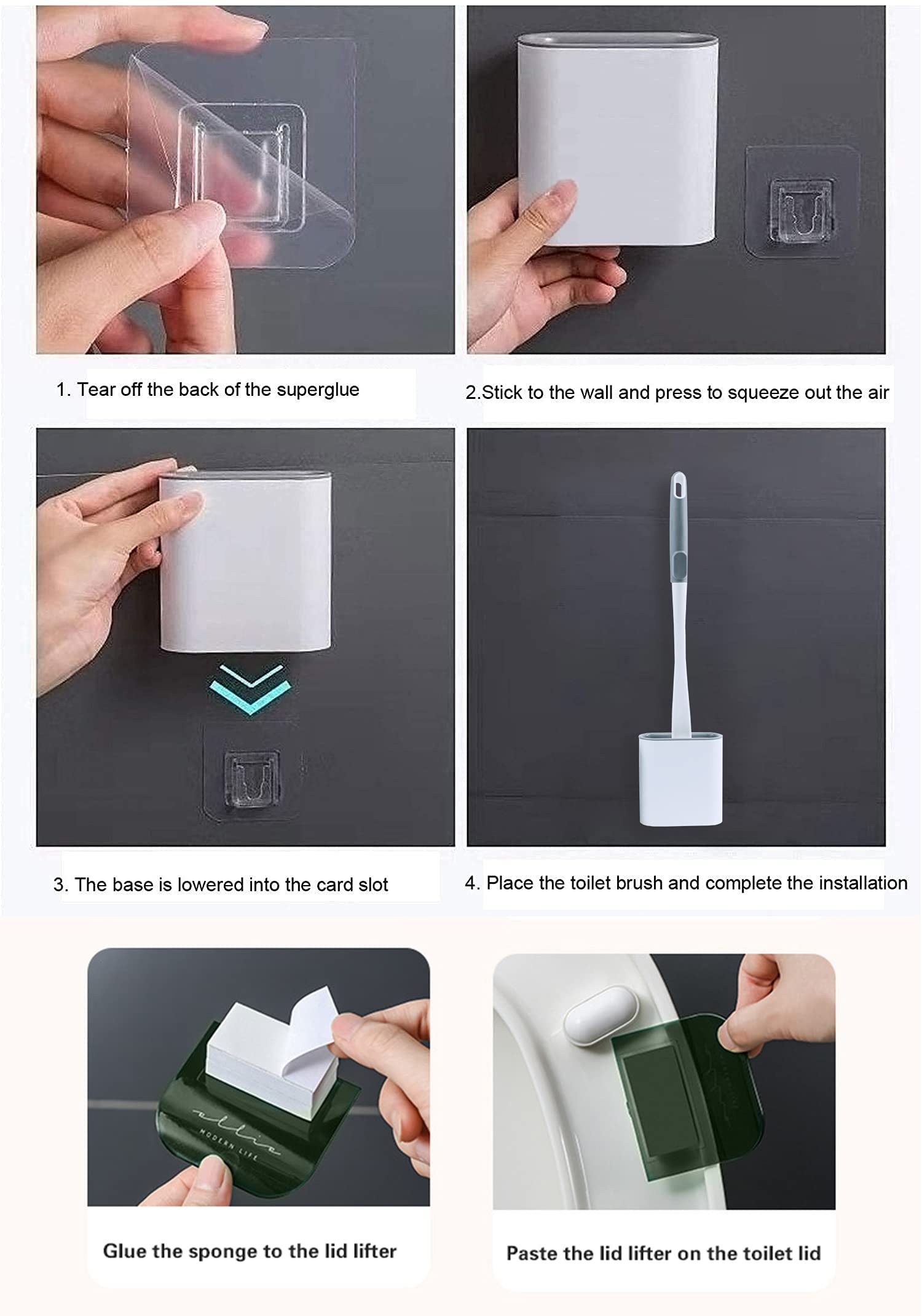 1. Tear off the back of the superglue

2.Stick to the wall and press to squeeze out the air

3. The base is lowered into the card slot

4. Place the toilet brush and complete the installation

ellie
MODERN LIFE

Glue the sponge to the lid lifter

Paste the lid lifter on the toilet lid