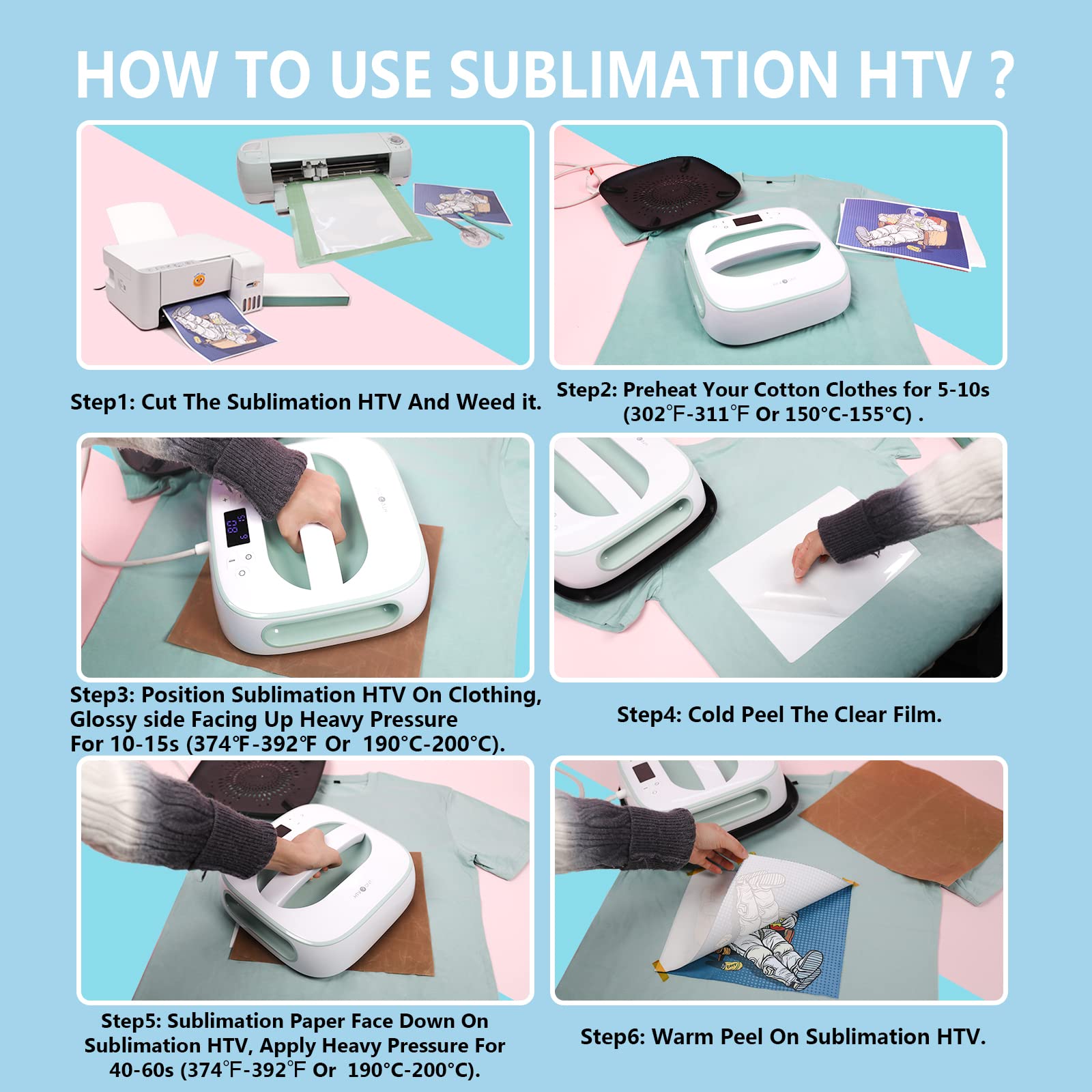 HOW TO USE SUBLIMATION HTV ?

Step1: Cut The Sublimation HTV And Weed it.

Step2: Preheat Your Cotton Clothes for 5-10s (302℉-311℉ Or 150°C-155°C) .

Step3: Position Sublimation HTV On Clothing, Glossy side Facing Up Heavy Pressure For 10-15s (374℉-392℉ Or 190°C-200°C).

Step4: Cold Peel The Clear Film.

Step5: Sublimation Paper Face Down On Sublimation HTV, Apply Heavy Pressure For 40-60s (374℉-392℉ Or 190°C-200°C).

Step6: Warm Peel On Sublimation HTV.