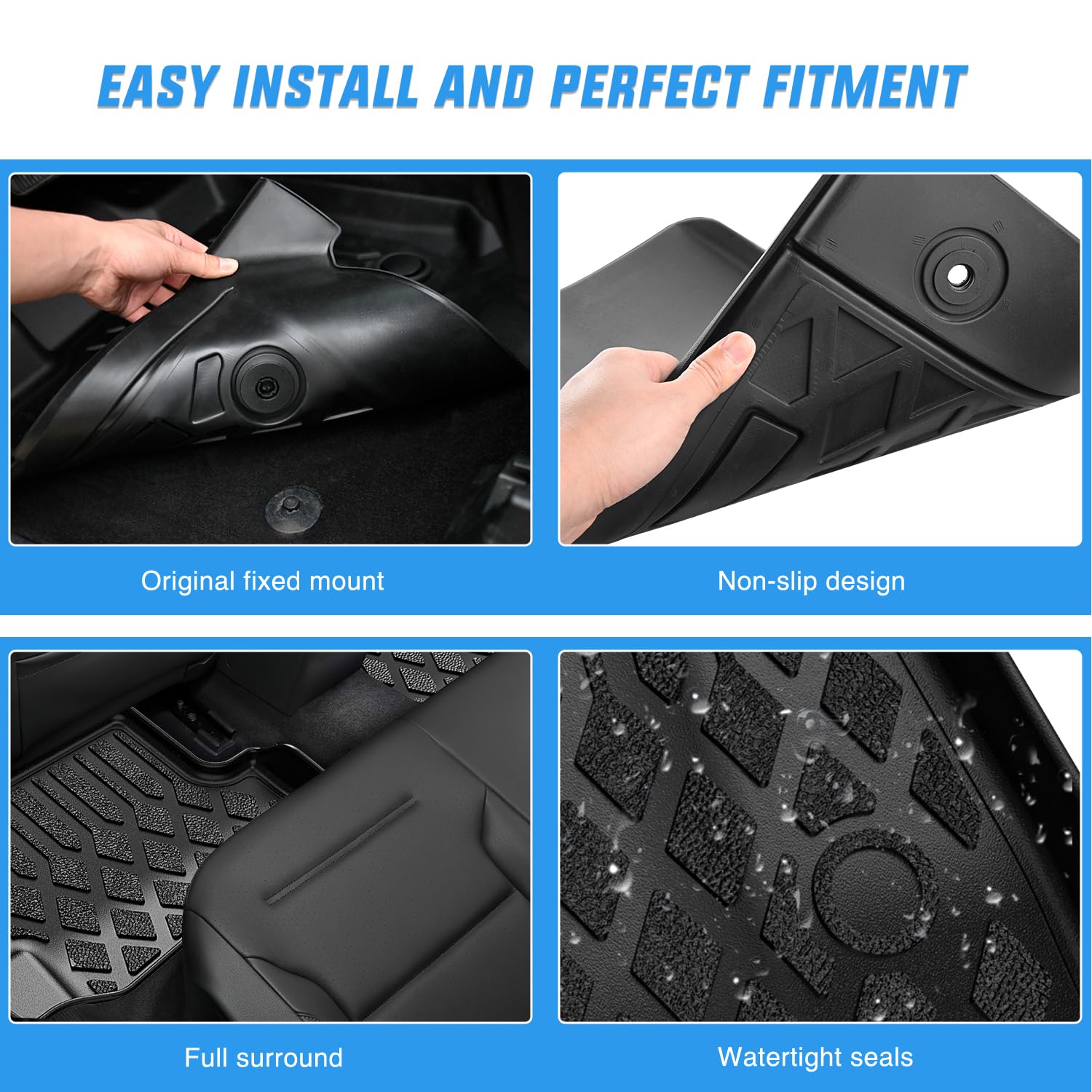 EASY INSTALL AND PERFECT FITMENT

Original fixed mount

Non-slip design

Full surround

Watertight seals