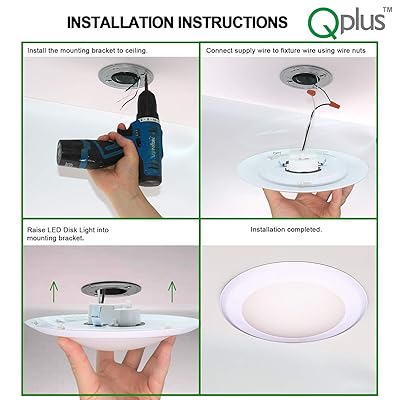 INSTALLATION INSTRUCTIONS

Qplus™

Install the mounting bracket to ceiling.

Connect supply wire to fixture wire using wire nuts

Raise LED Disk Light into mounting bracket.

Installation completed.