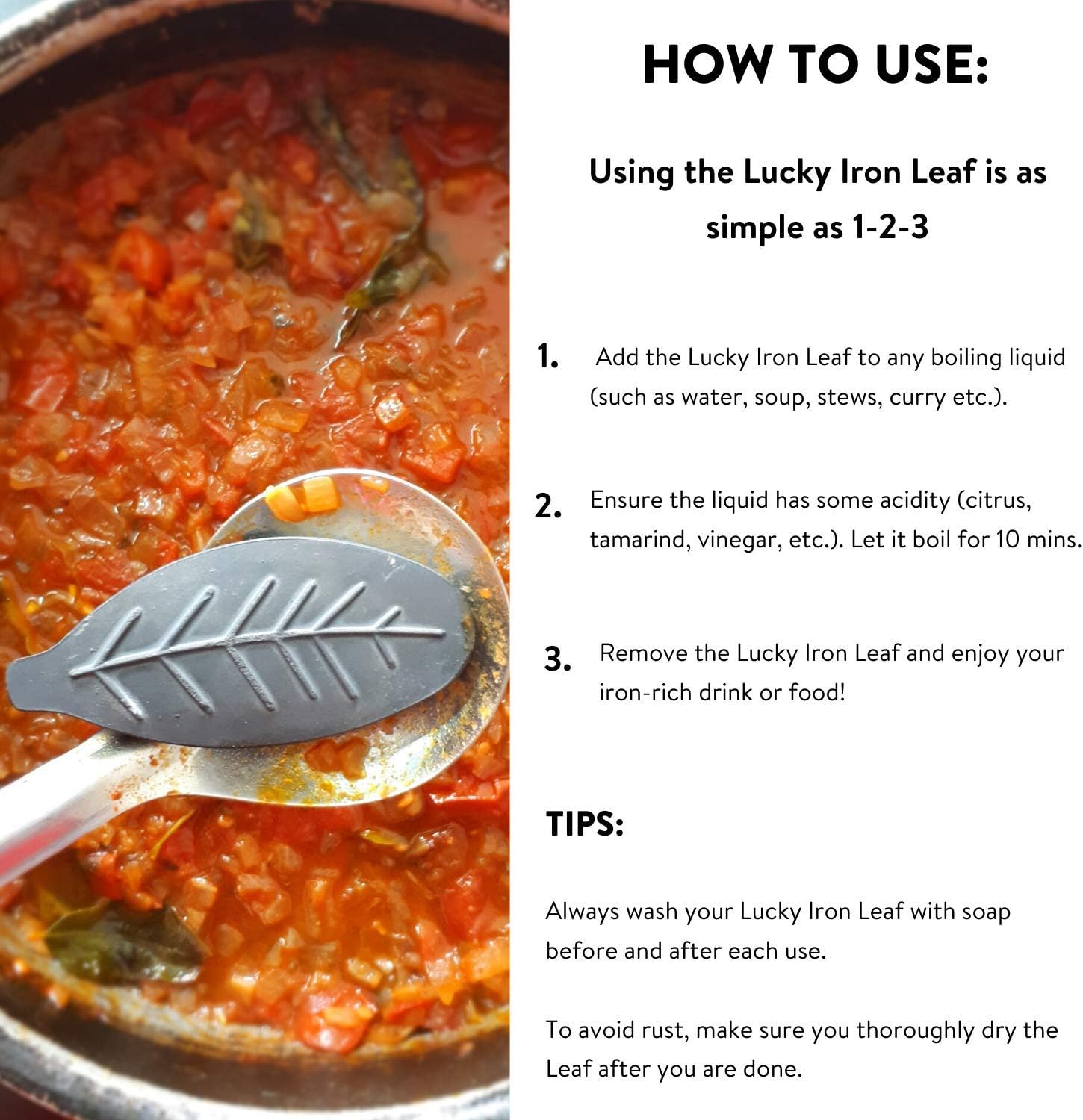 HOW TO USE:

Using the Lucky Iron Leaf is as simple as 1-2-3

1. Add the Lucky Iron Leaf to any boiling liquid (such as water, soup, stews, curry etc.).

2. Ensure the liquid has some acidity (citrus, tamarind, vinegar, etc.). Let it boil for 10 mins.

3. Remove the Lucky Iron Leaf and enjoy your iron-rich drink or food!

TIPS:

Always wash your Lucky Iron Leaf with soap before and after each use.

To avoid rust, make sure you thoroughly dry the Leaf after you are done.