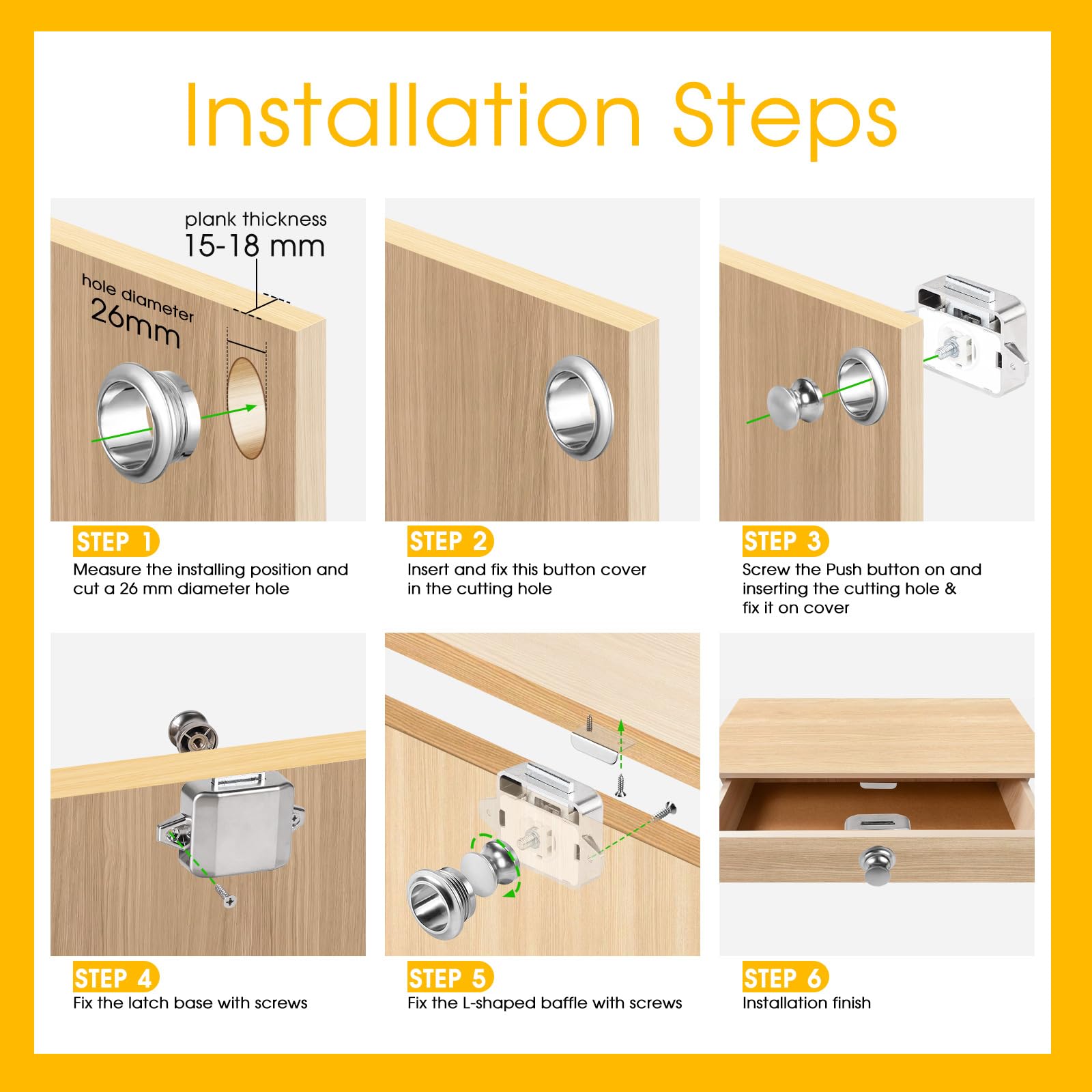 Installation Steps

plank thickness
15-18 mm

hole diameter
26mm

STEP 1
Measure the installing position and cut a 26 mm diameter hole

STEP 2
Insert and fix this button cover in the cutting hole

STEP 3
Screw the Push button on and inserting the cutting hole & fix it on cover

STEP 4
Fix the latch base with screws

STEP 5
Fix the L-shaped baffle with screws

STEP 6
Installation finish