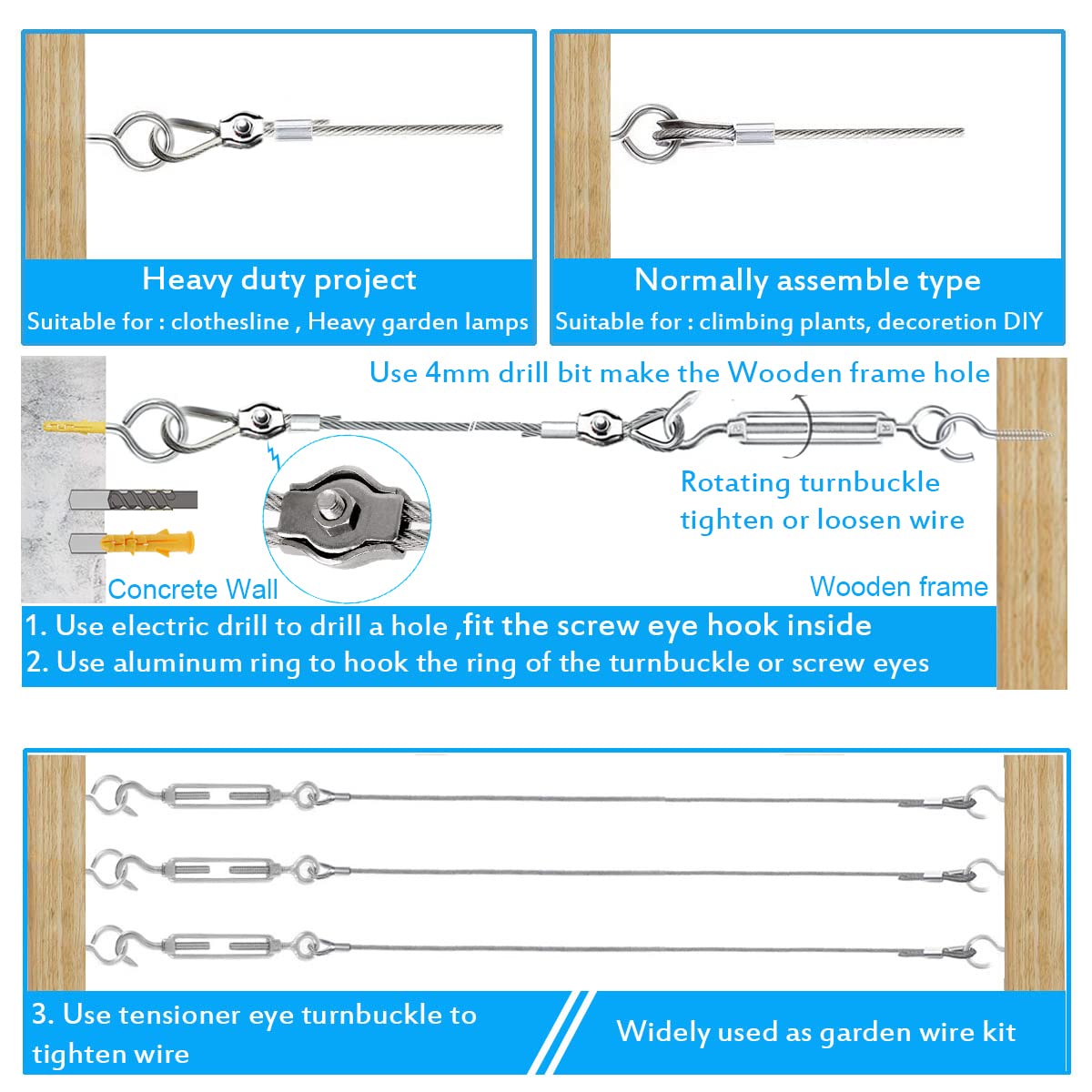 Heavy duty project
Suitable for : clothesline , Heavy garden lamps

Normally assemble type
Suitable for : climbing plants, decoretion DIY

Use 4mm drill bit make the Wooden frame hole

Rotating turnbuckle tighten or loosen wire

Concrete Wall

Wooden frame

1. Use electric drill to drill a hole ,fit the screw eye hook inside
2. Use aluminum ring to hook the ring of the turnbuckle or screw eyes

3. Use tensioner eye turnbuckle to tighten wire

Widely used as garden wire kit