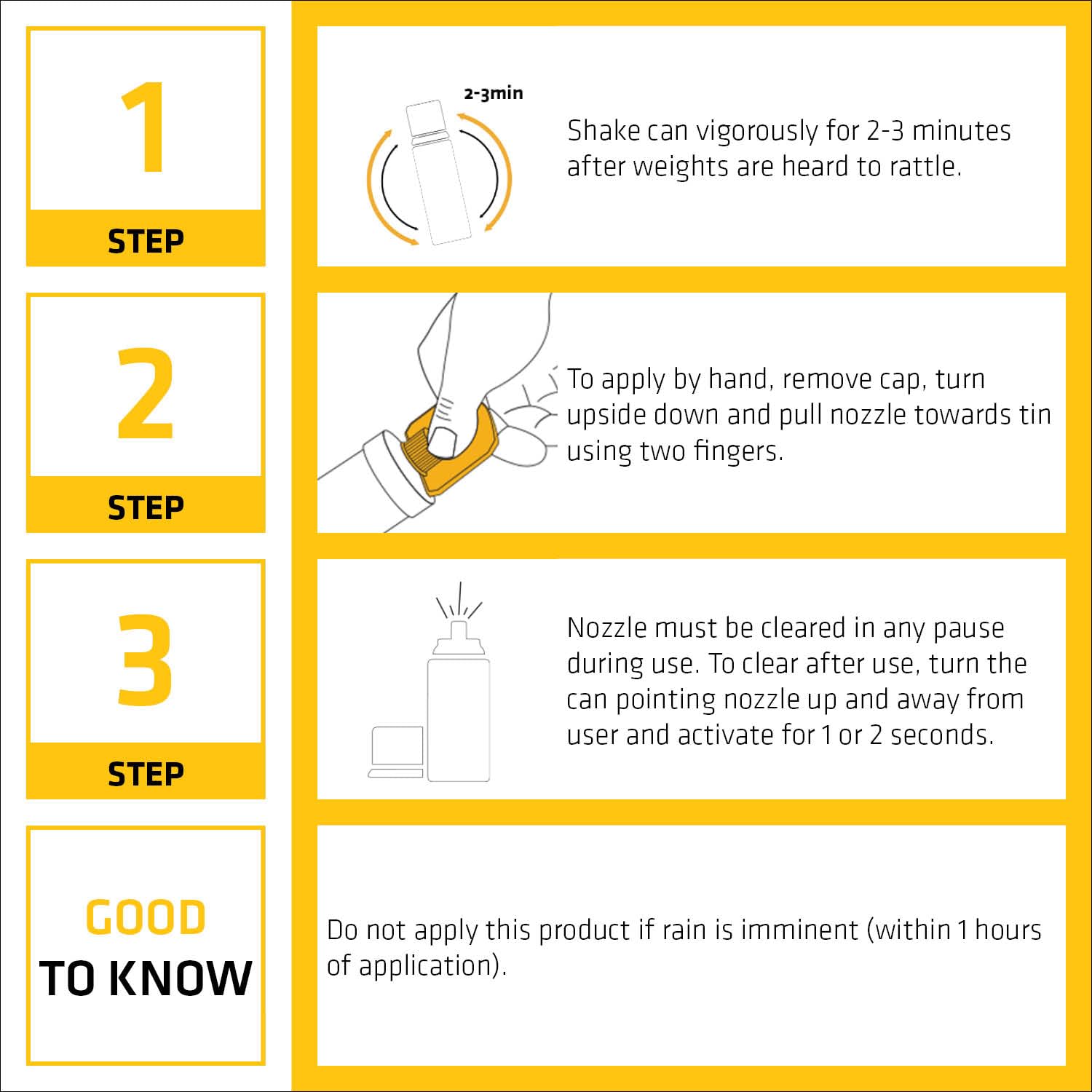 1

STEP

2-3min

Shake can vigorously for 2-3 minutes after weights are heard to rattle.

2

STEP

To apply by hand, remove cap, turn upside down and pull nozzle towards tin using two fingers.

3

STEP

Nozzle must be cleared in any pause during use. To clear after use, turn the can pointing nozzle up and away from user and activate for 1 or 2 seconds.

GOOD TO KNOW

Do not apply this product if rain is imminent (within 1 hours of application).