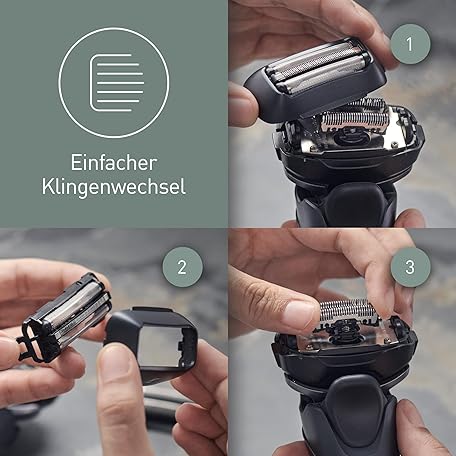 Einfacher Klingenwechsel

1

2

3