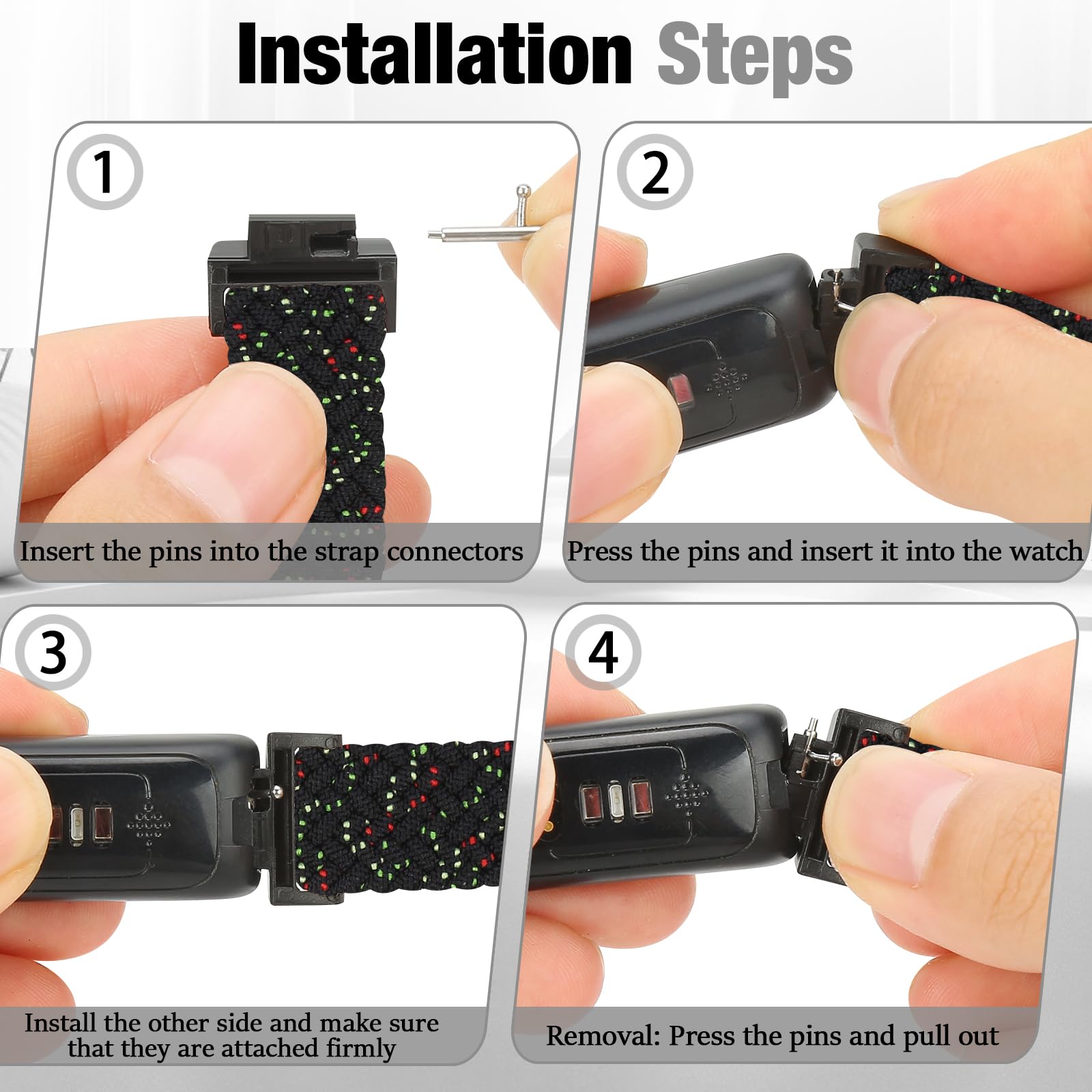 Installation Steps

1

Insert the pins into the strap connectors

2

Press the pins and insert it into the watch

3

Install the other side and make sure that they are attached firmly

4

Removal: Press the pins and pull out