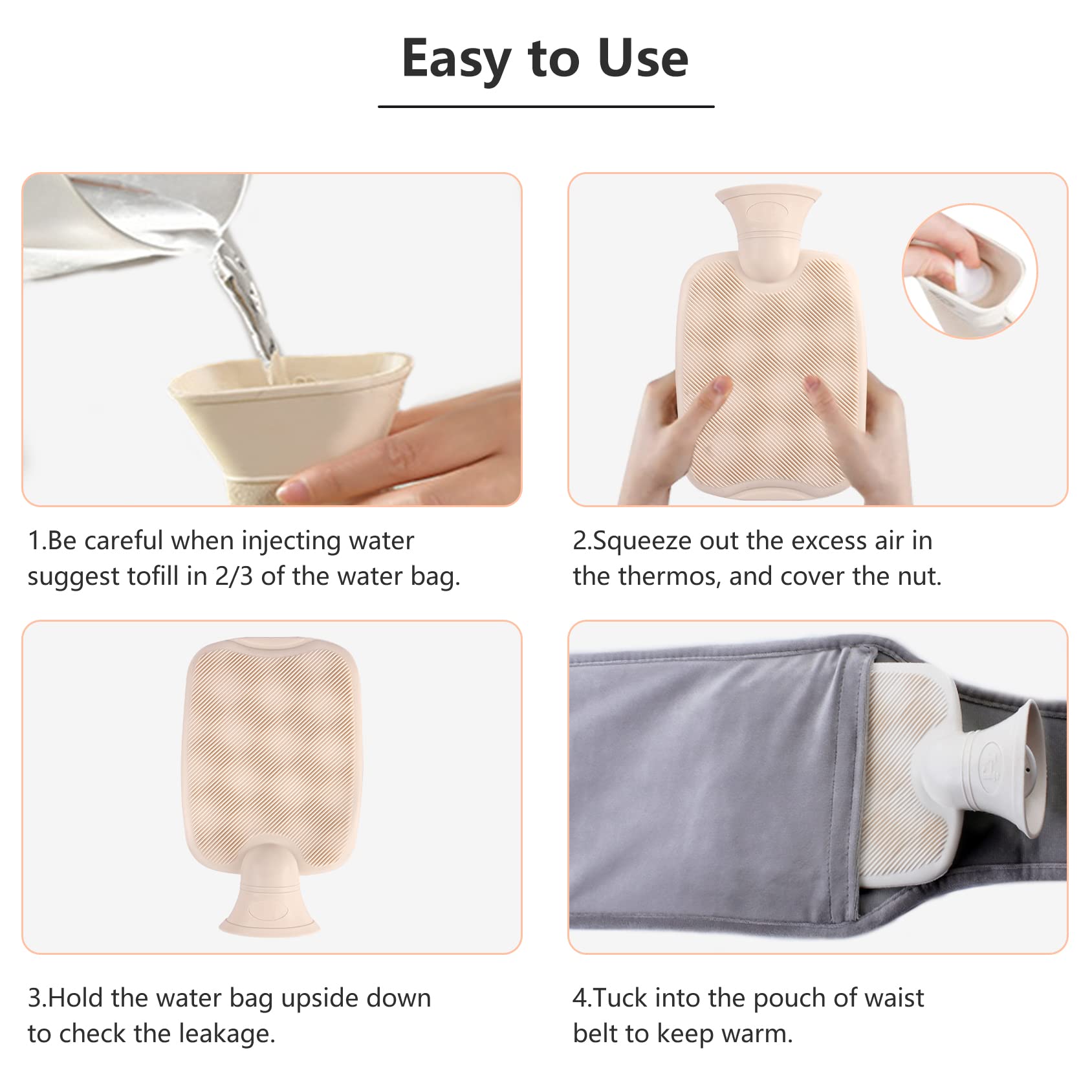 Easy to Use

1.Be careful when injecting water suggest tofill in 2/3 of the water bag.

2.Squeeze out the excess air in the thermos, and cover the nut.

3.Hold the water bag upside down to check the leakage.

4.Tuck into the pouch of waist belt to keep warm.