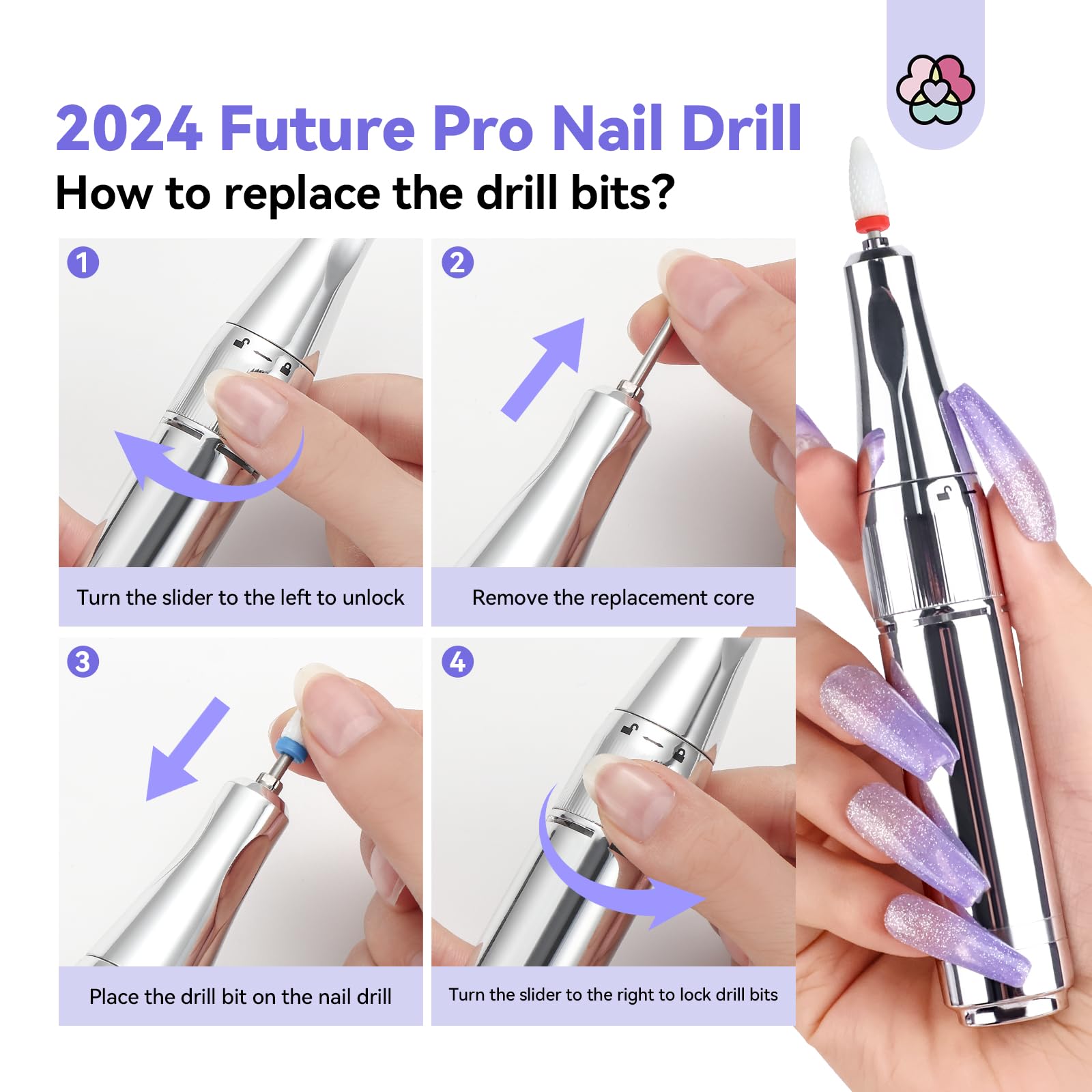 2024 Future Pro Nail Drill

How to replace the drill bits?

1

Turn the slider to the left to unlock

2

Remove the replacement core

3

Place the drill bit on the nail drill

4

Turn the slider to the right to lock drill bits