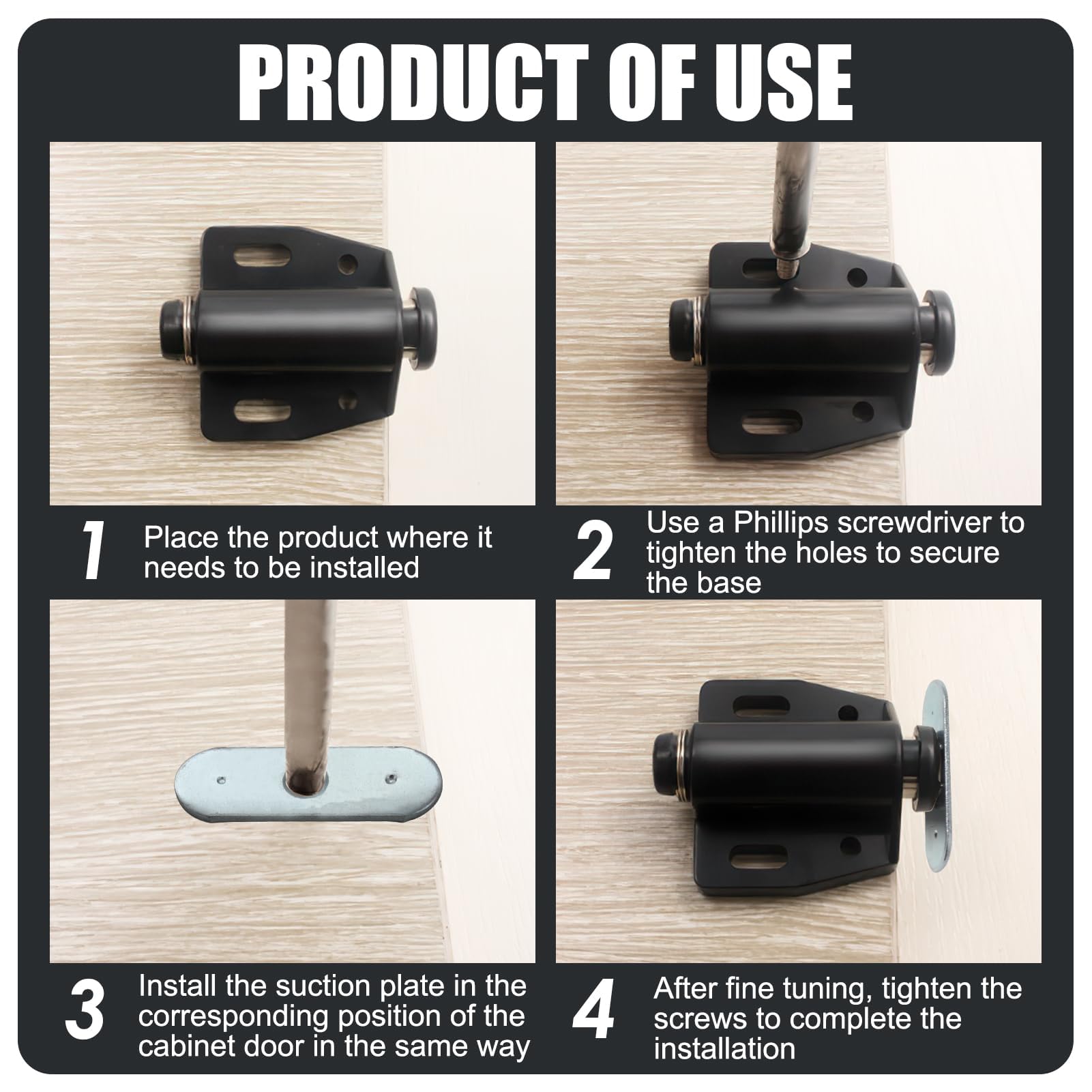 PRODUCT OF USE

1 Place the product where it needs to be installed

2 Use a Phillips screwdriver to tighten the holes to secure the base

3 Install the suction plate in the corresponding position of the cabinet door in the same way

4 After fine tuning, tighten the screws to complete the installation