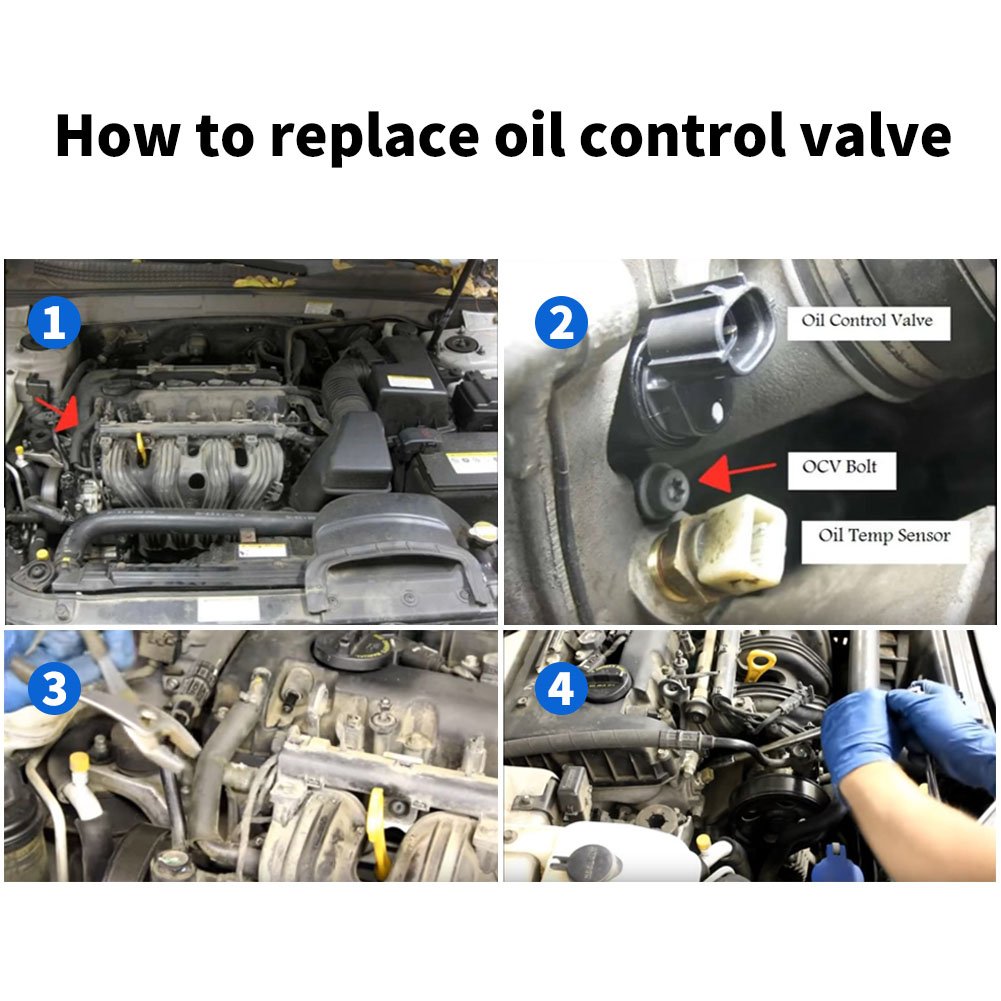 How to replace oil control valve

1

2

Oil Control Valve

OCV Bolt

Oil Temp Sensor

3

4