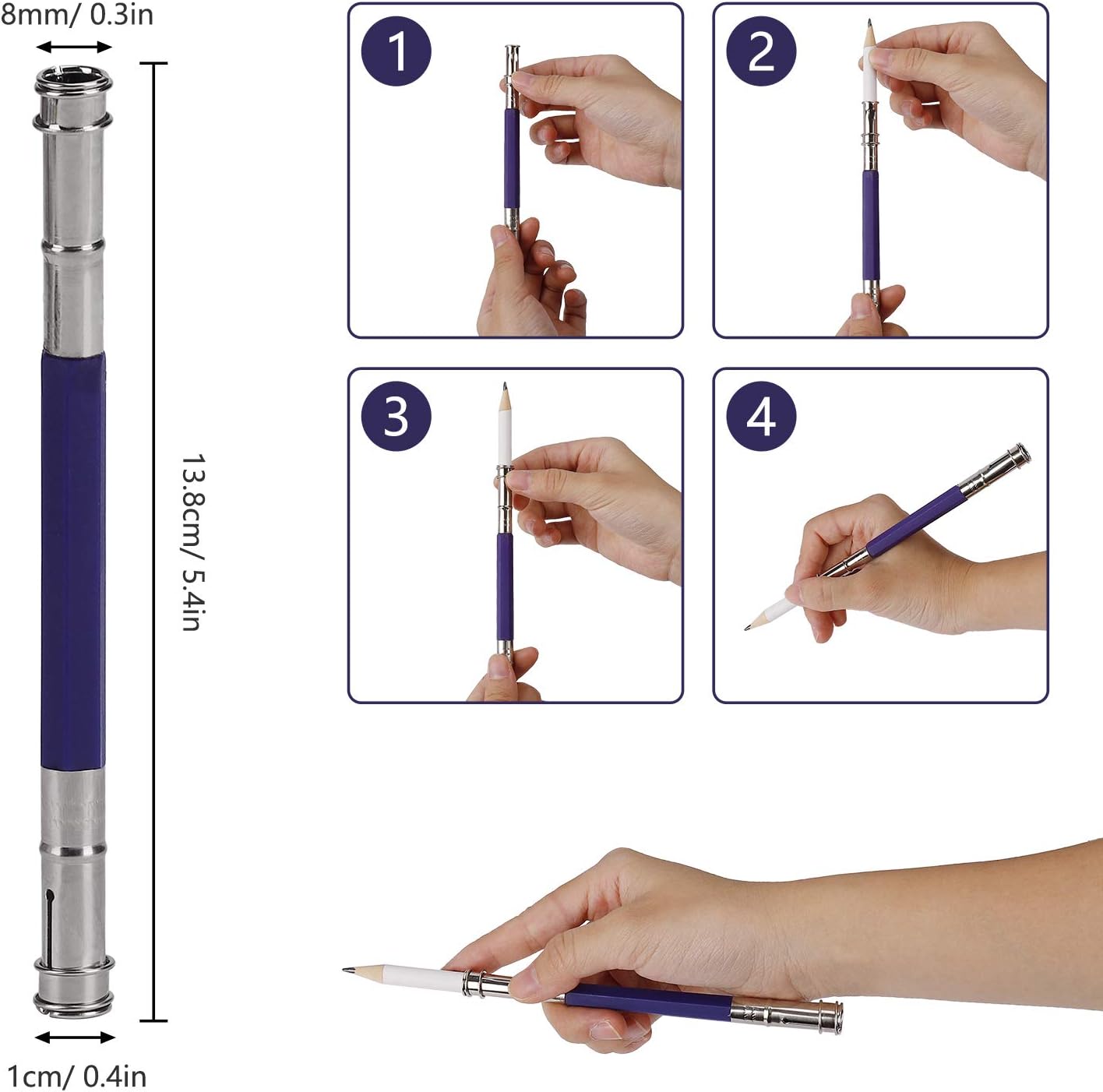 8mm/ 0.3in

13.8cm/ 5.4in

1cm/ 0.4in

1

2

3

4