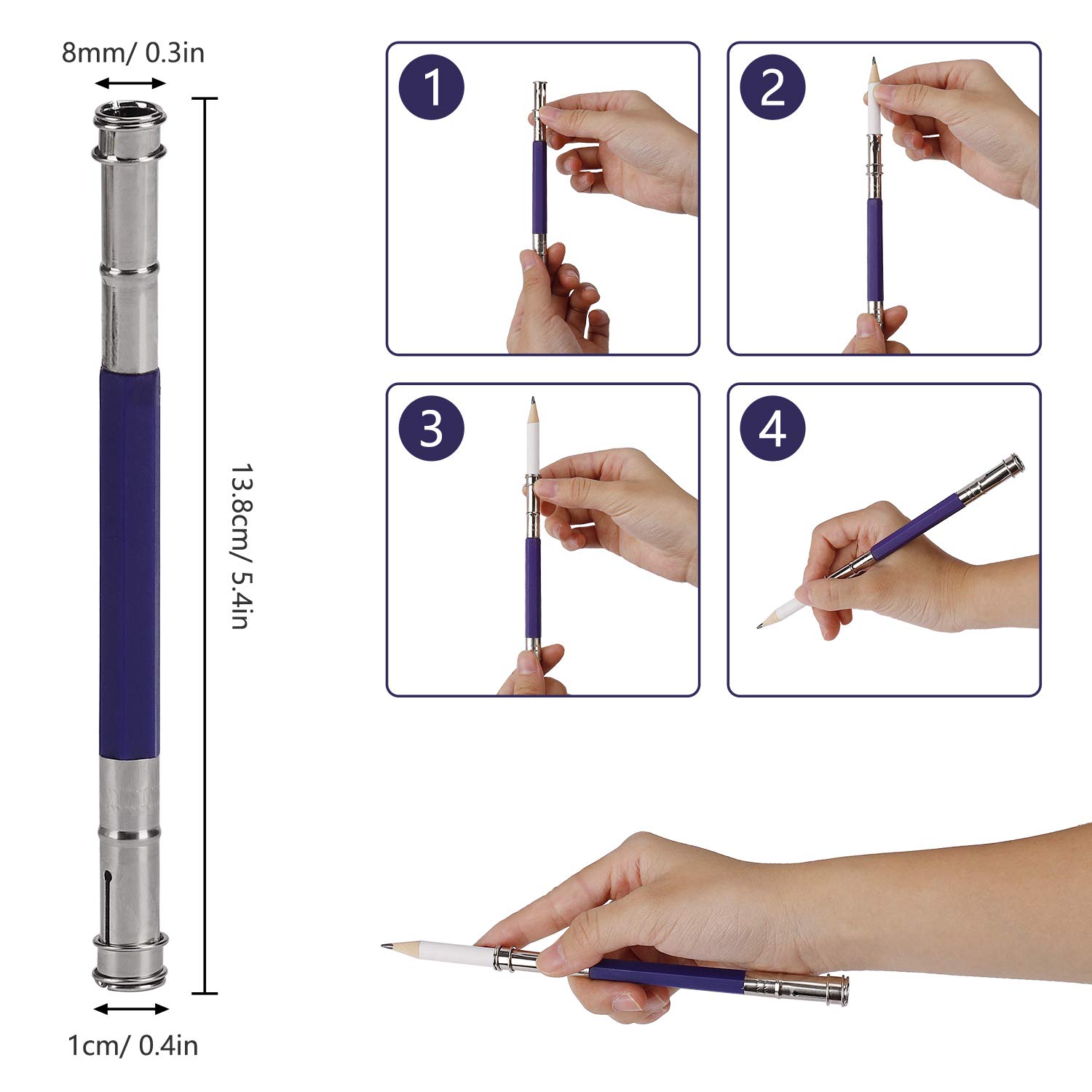 8mm/ 0.3in

13.8cm/ 5.4in

1cm/ 0.4in

1

2

3

4