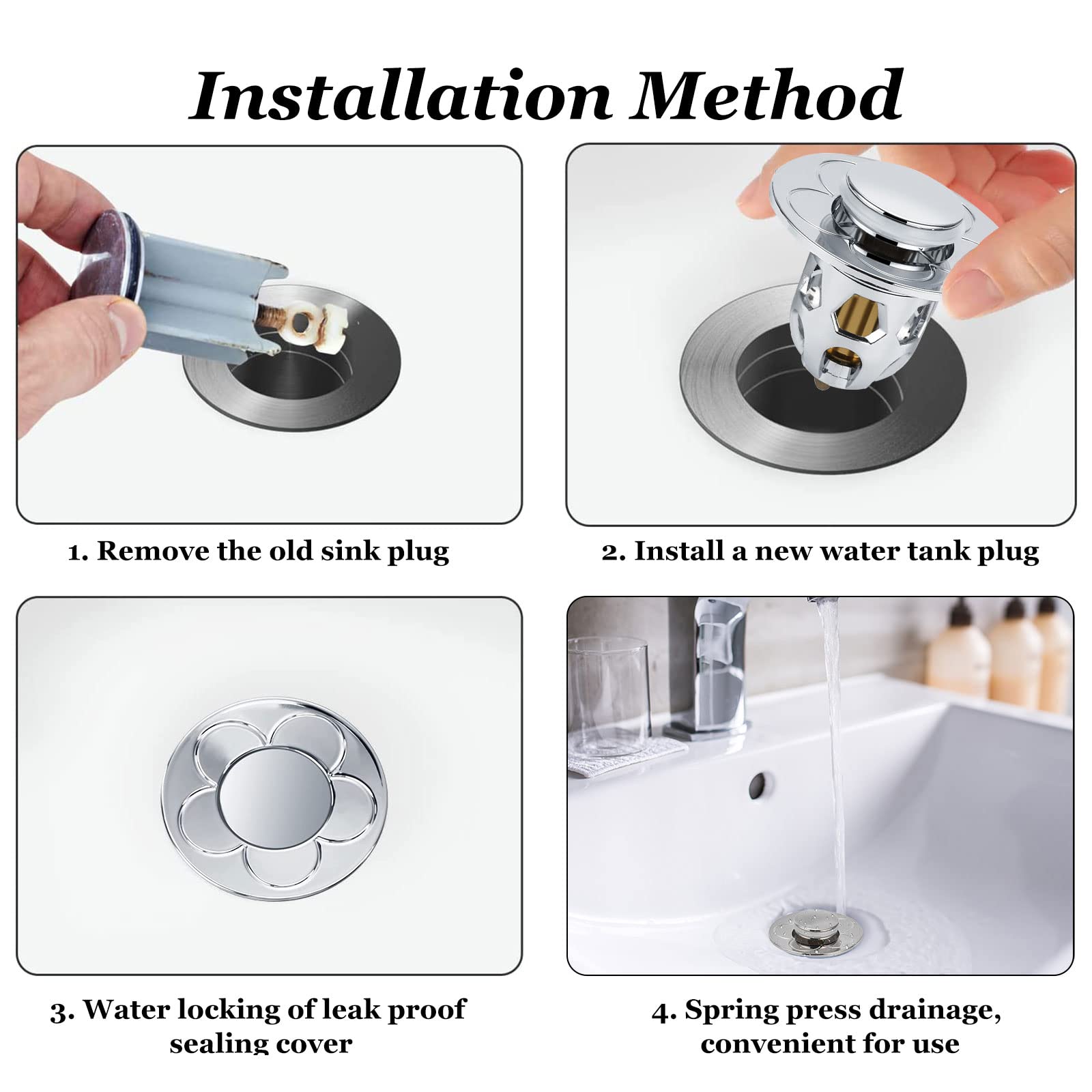 Installation Method

1. Remove the old sink plug

2. Install a new water tank plug

3. Water locking of leak proof sealing cover

4. Spring press drainage, convenient for use