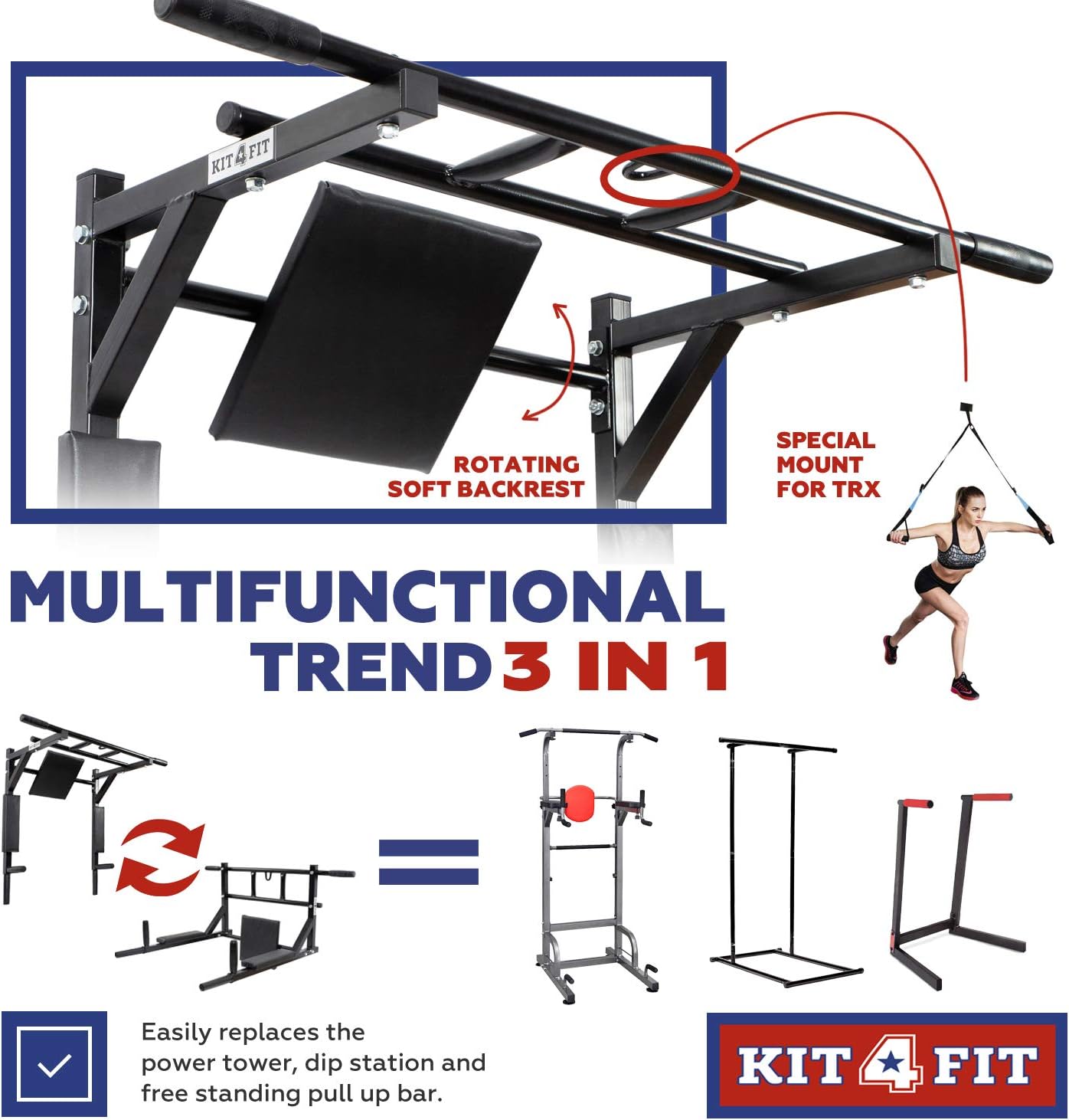 KIT 4 FIT

ROTATING SOFT BACKREST

SPECIAL MOUNT FOR TRX

MULTIFUNCTIONAL TREND 3 IN 1

Easily replaces the power tower, dip station and free standing pull up bar.

KIT 4 FIT