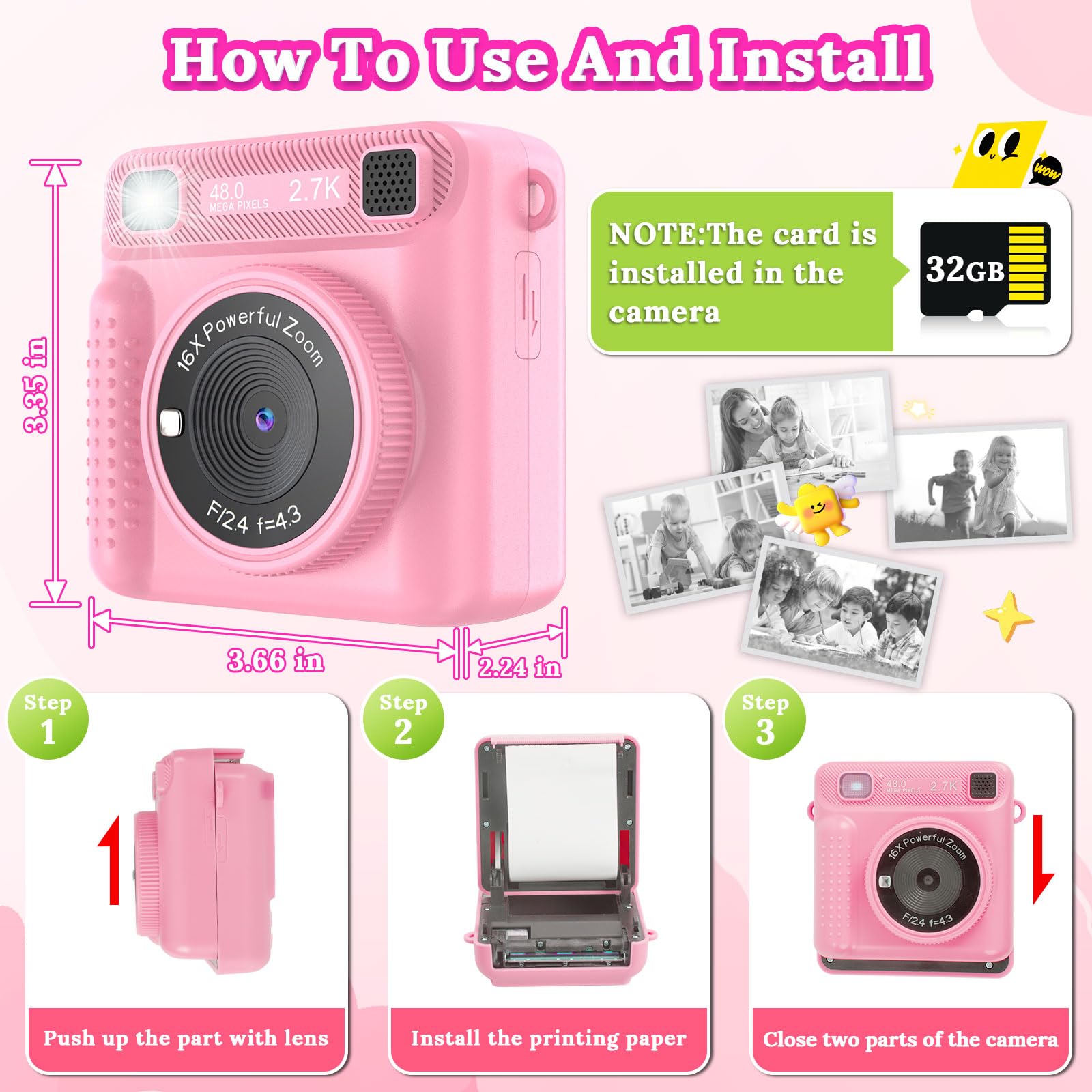 How To Use And Install

48.0 MEGA PIXELS 2.7K

16X Powerful Zoom

F/2.4 f=4.3

3.35 in

3.66 in

2.24 in

wow

NOTE:The card is installed in the camera

32GB

Step 1

Push up the part with lens

Step 2

Install the printing paper

Step 3

48.0 MEGA PIXELS 2.7K

16X Powerful Zoom

F/2.4 f=4.3

Close two parts of the camera